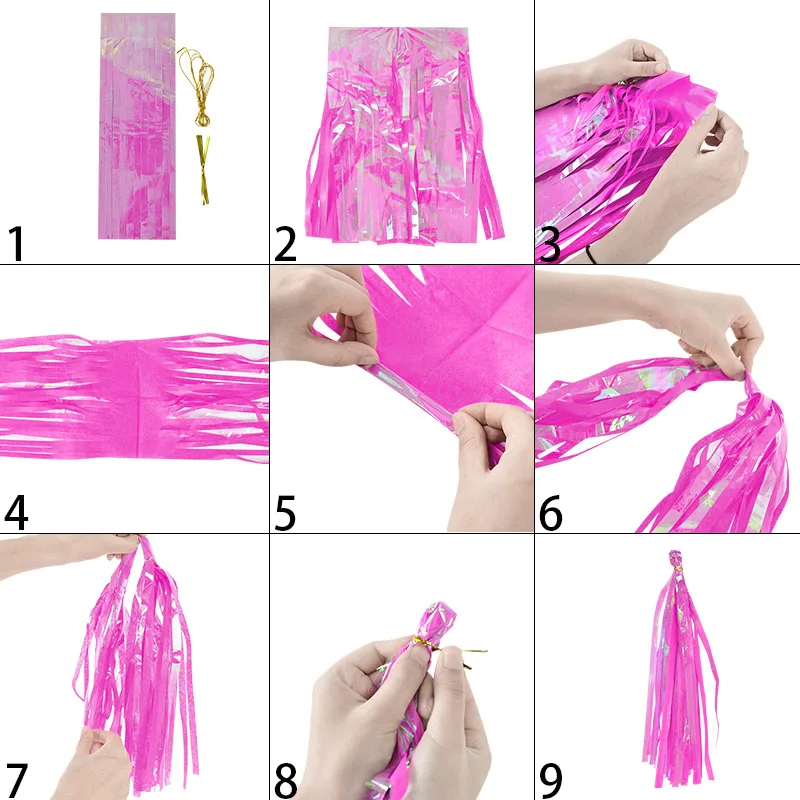 1

2

3

4

5

6

7

8

9