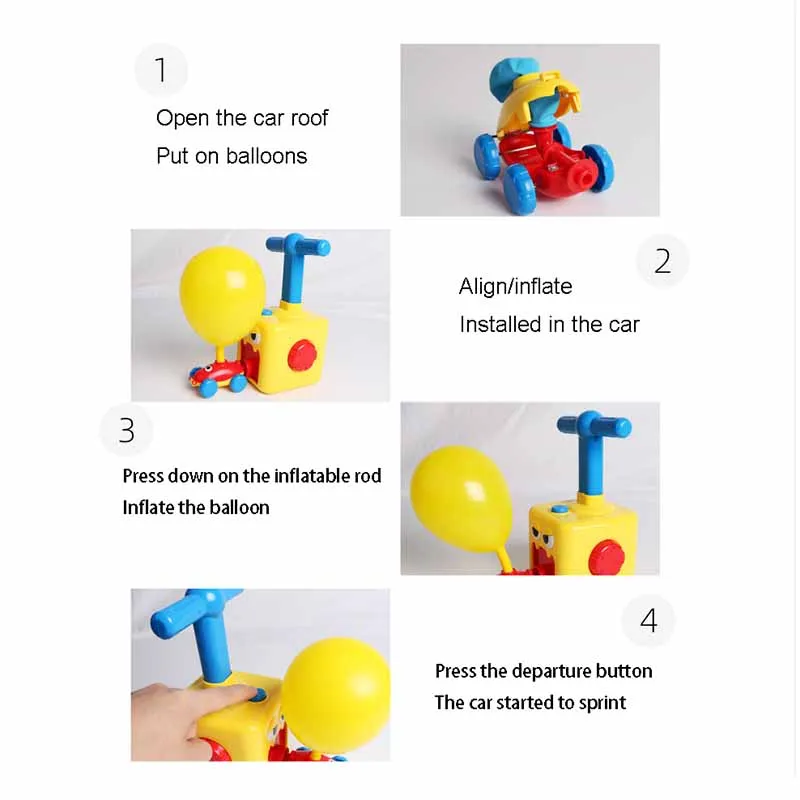 1

Open the car roof
Put on balloons

2

Align/inflate
Installed in the car

3

Press down on the inflatable rod
Inflate the balloon

4

Press the departure button
The car started to sprint