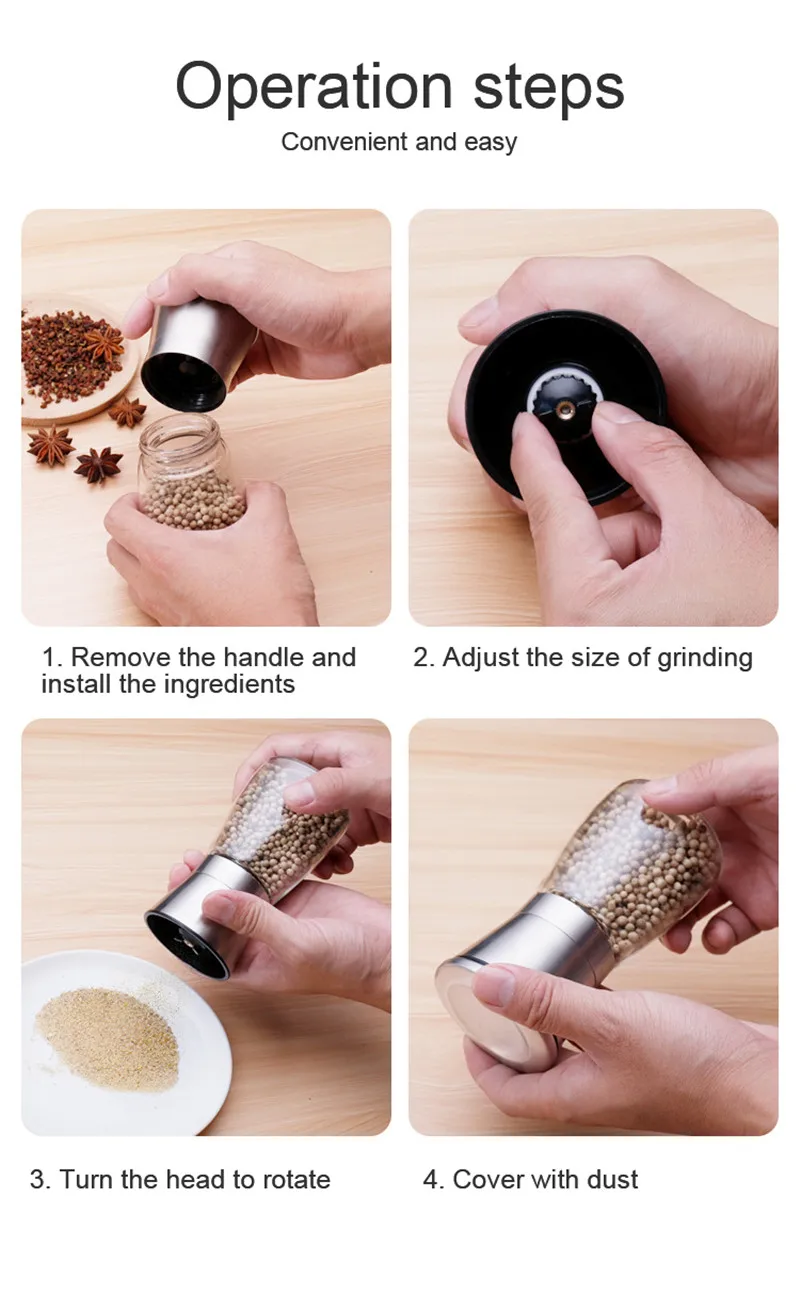 Operation steps

Convenient and easy

1. Remove the handle and install the ingredients

2. Adjust the size of grinding

3. Turn the head to rotate

4. Cover with dust