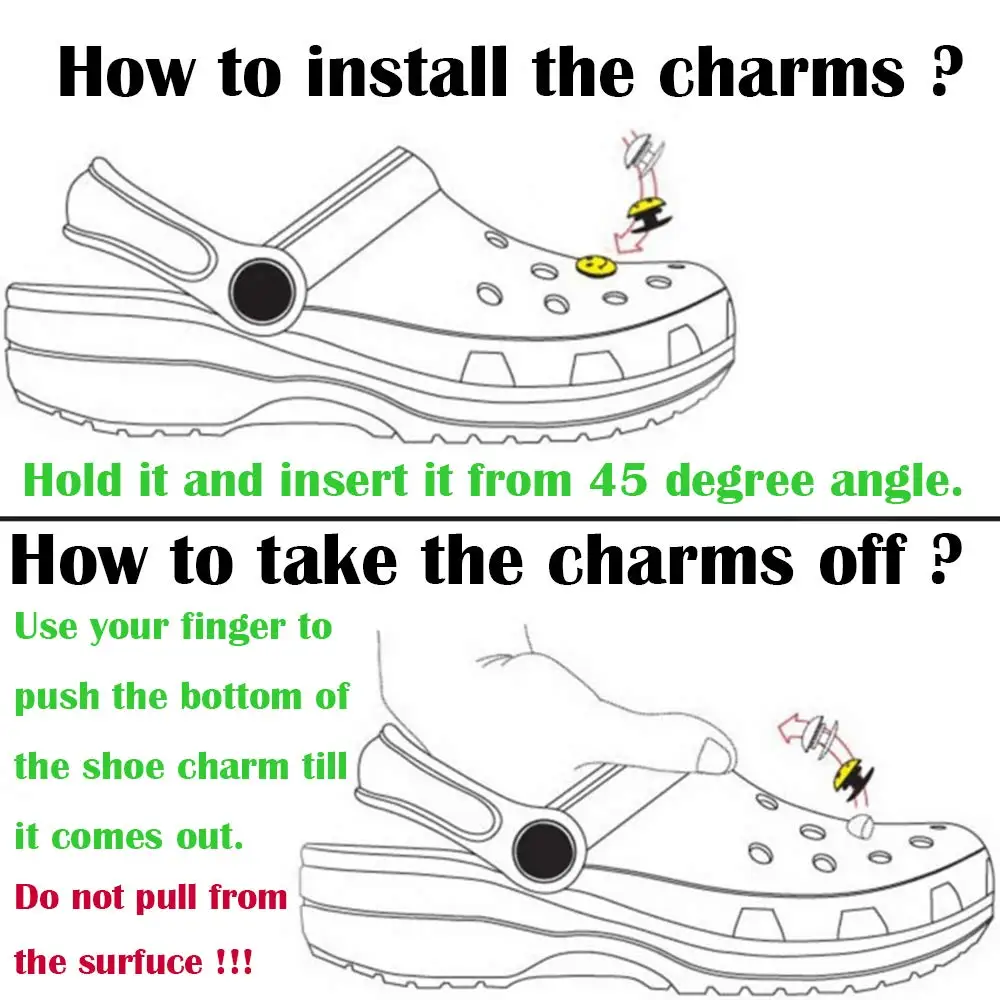 How to install the charms ?

Hold it and insert it from 45 degree angle.

How to take the charms off ?

Use your finger to push the bottom of the shoe charm till it comes out.

Do not pull from the surfuce !!!