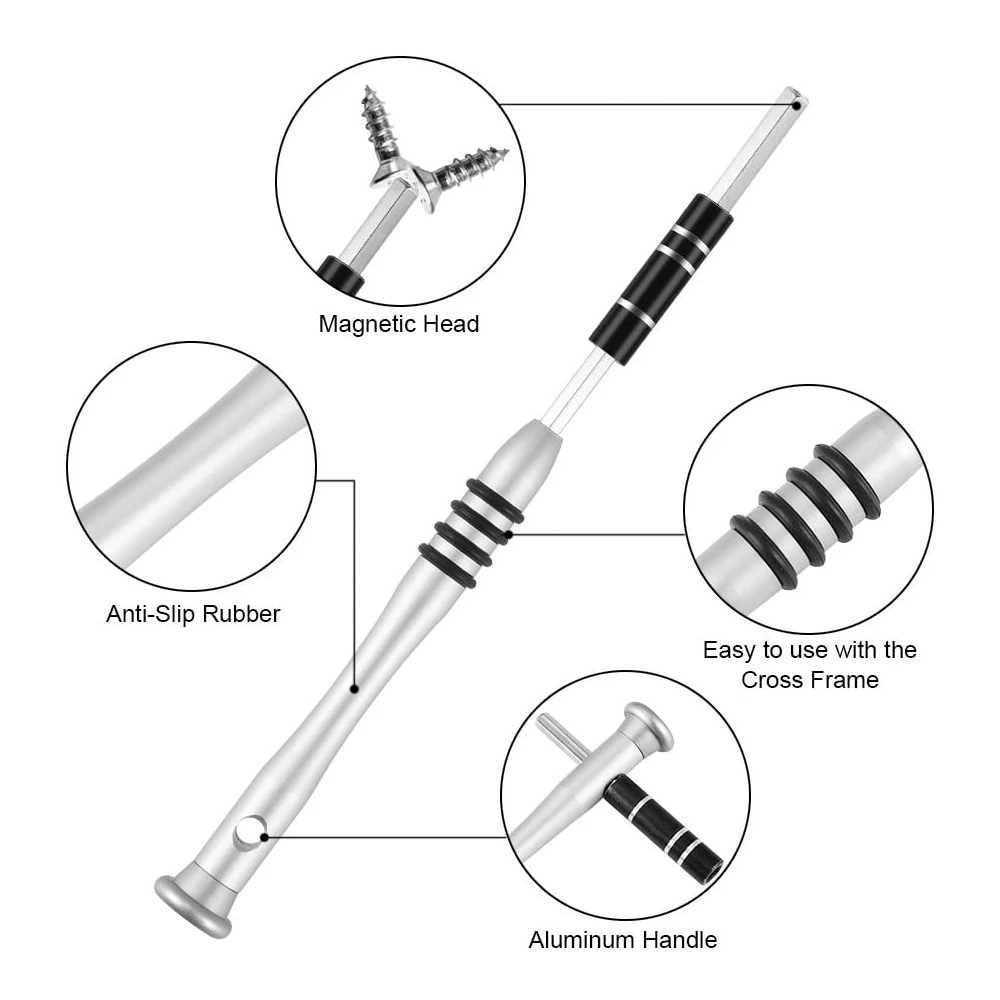 Magnetic Head

Anti-Slip Rubber

Easy to use with the Cross Frame

Aluminum Handle