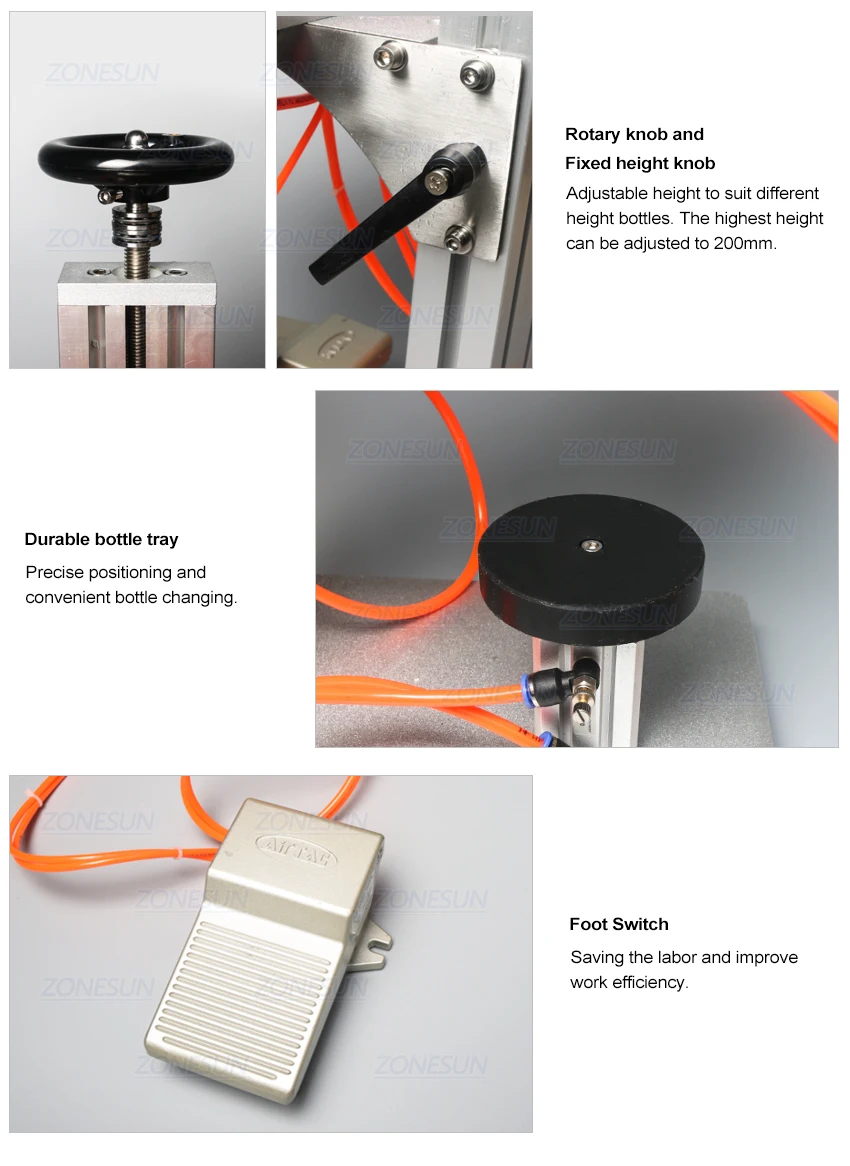 ZONESUN

Rotary knob and
Fixed height knob

Adjustable height to suit different height bottles. The highest height can be adjusted to 200mm.

Durable bottle tray

Precise positioning and convenient bottle changing.

AirTAC

Foot Switch

Saving the labor and improve work efficiency.