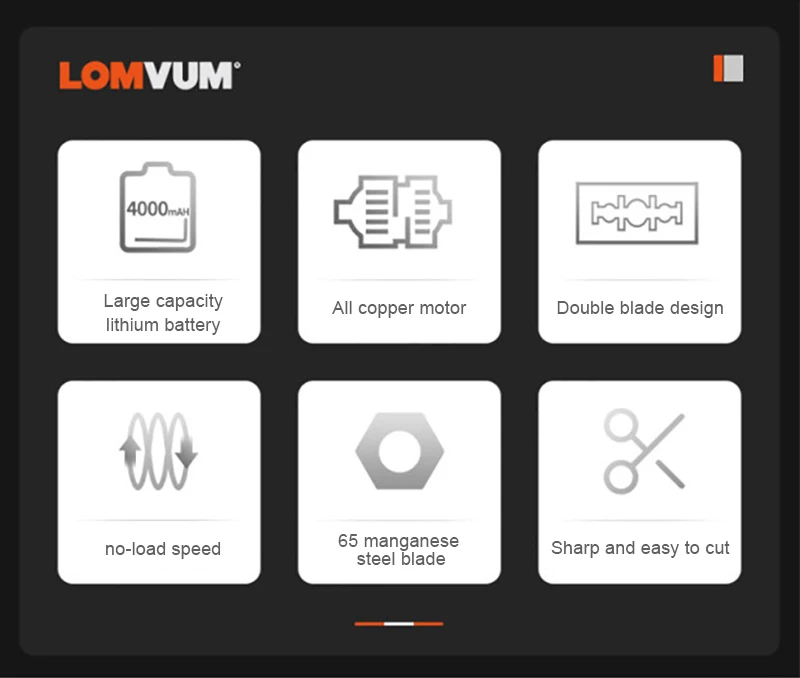 LOMVUM®

4000mAH

Large capacity lithium battery

All copper motor

Double blade design

no-load speed

65 manganese steel blade

Sharp and easy to cut