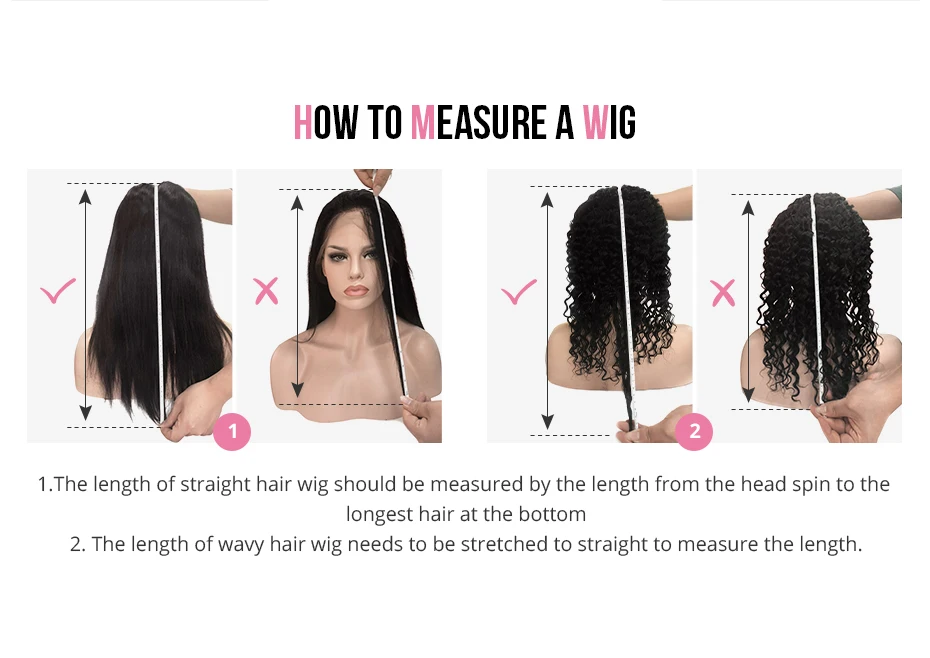 HOW TO MEASURE A WIG

1

2

1.The length of straight hair wig should be measured by the length from the head spin to the longest hair at the bottom

2. The length of wavy hair wig needs to be stretched to straight to measure the length.