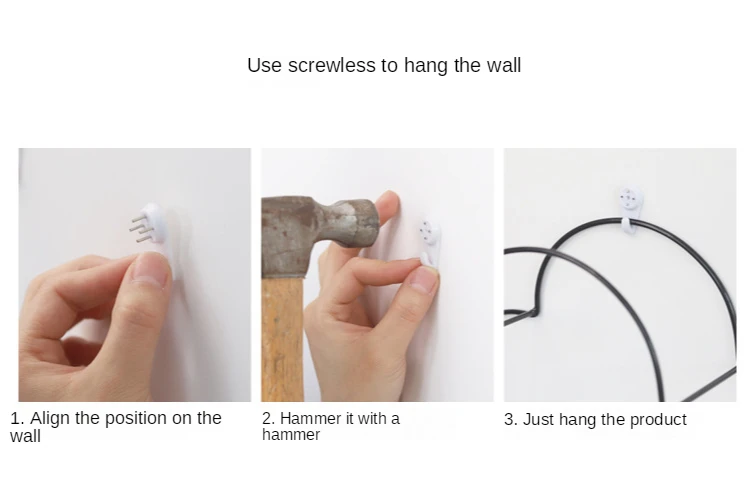 Use screwless to hang the wall

1. Align the position on the wall

2. Hammer it with a hammer

3. Just hang the product