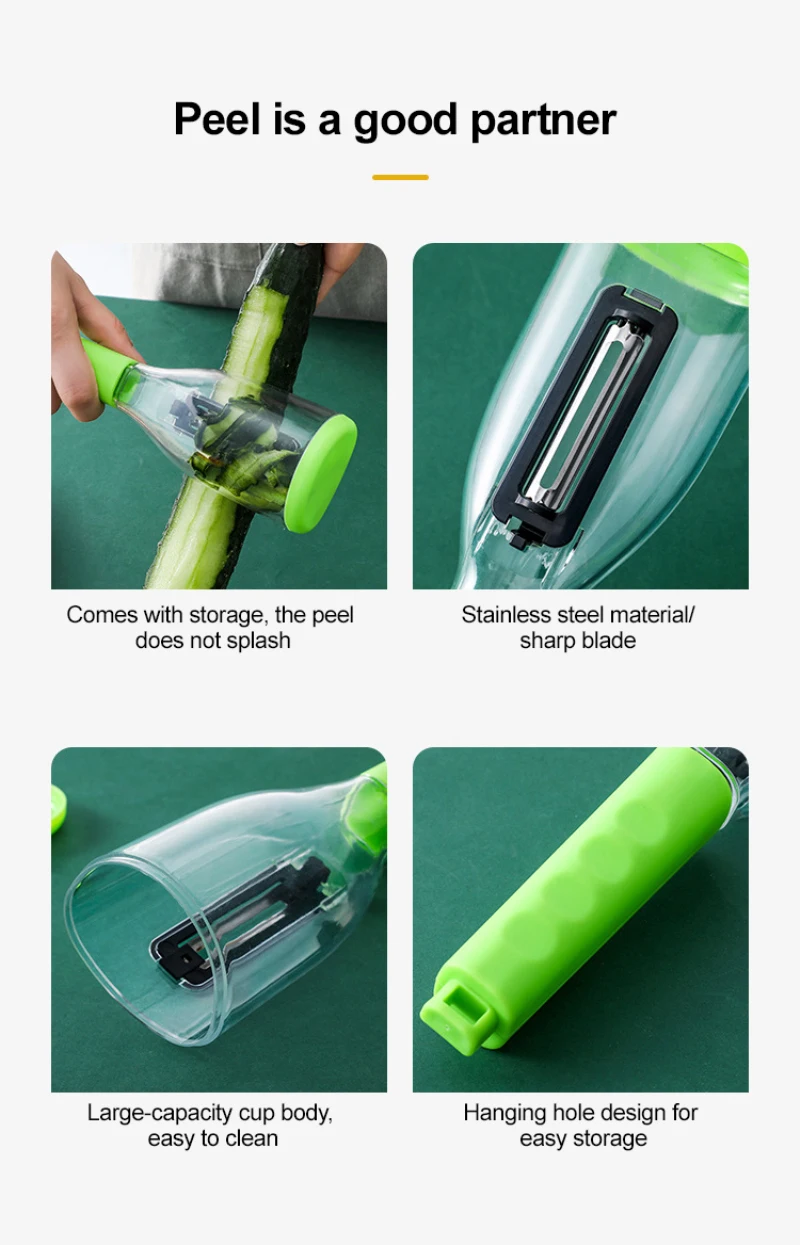 Peel is a good partner

Comes with storage, the peel does not splash

Stainless steel material/ sharp blade

Large-capacity cup body, easy to clean

Hanging hole design for easy storage