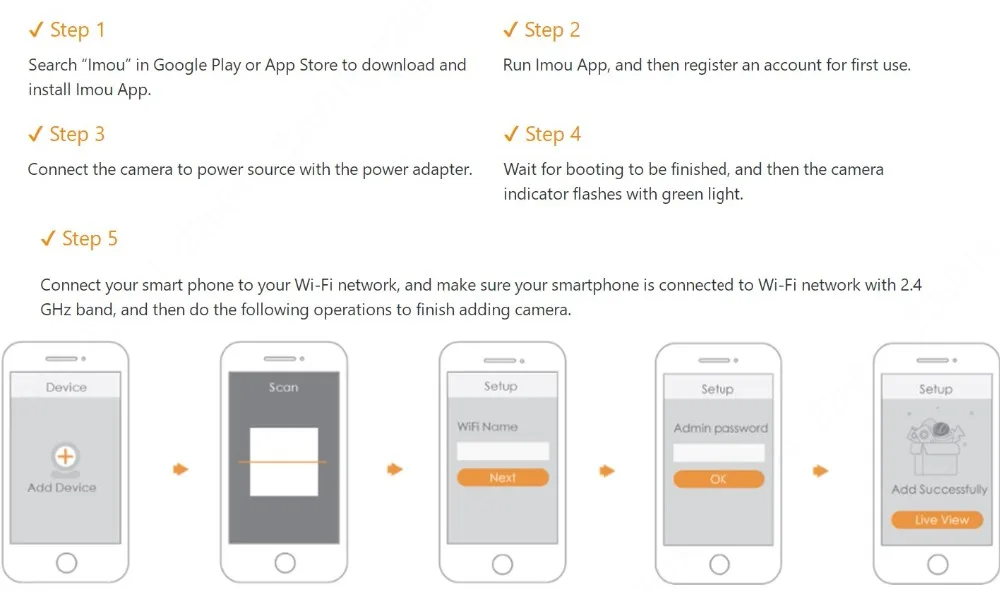 ✓ Step 1

Search "Imou" in Google Play or App Store to download and install Imou App.

✓ Step 2

Run Imou App, and then register an account for first use.

✓ Step 3

Connect the camera to power source with the power adapter.

✓ Step 4

Wait for booting to be finished, and then the camera indicator flashes with green light.

✓ Step 5

Connect your smart phone to your Wi-Fi network, and make sure your smartphone is connected to Wi-Fi network with 2.4 GHz band, and then do the following operations to finish adding camera.

Device

Add Device

Scan

Setup

WiFi Name

Next

Setup

Admin password

OK

Setup

Add Successfully

Live View