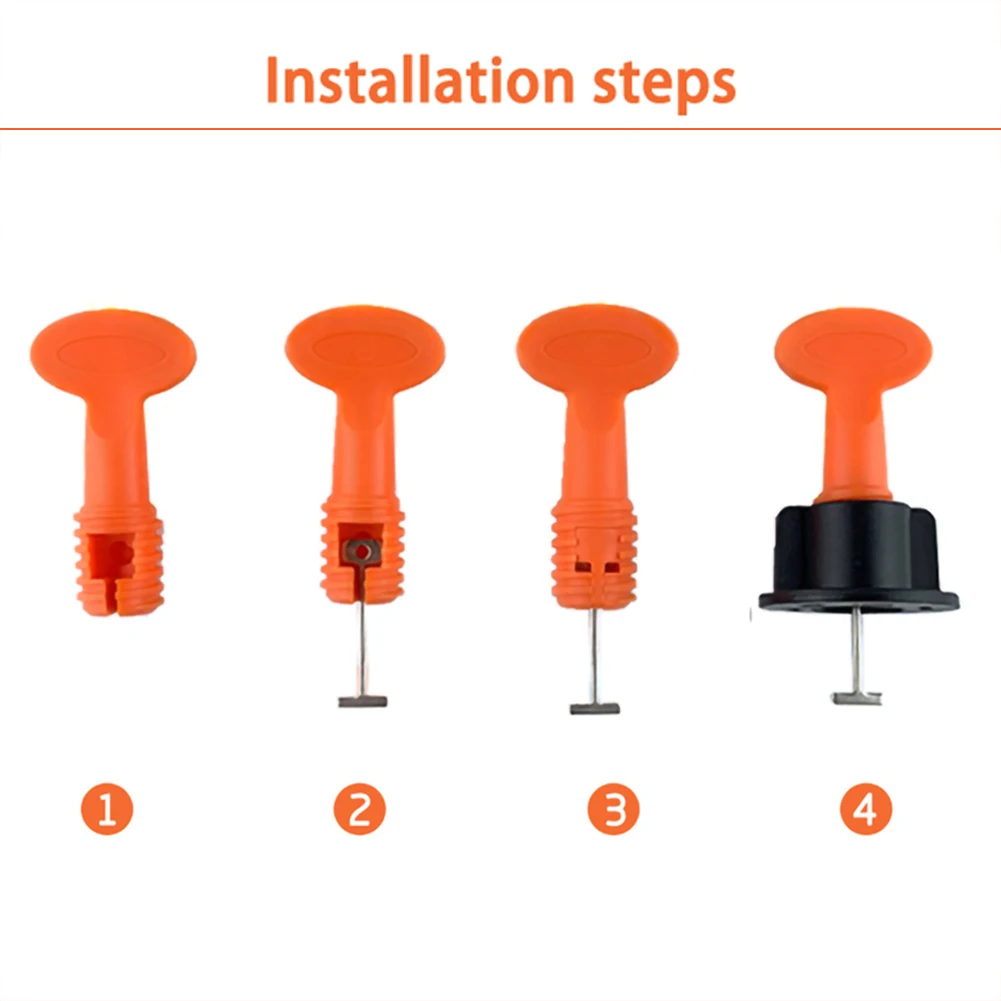 Installation steps

1

2

3

4