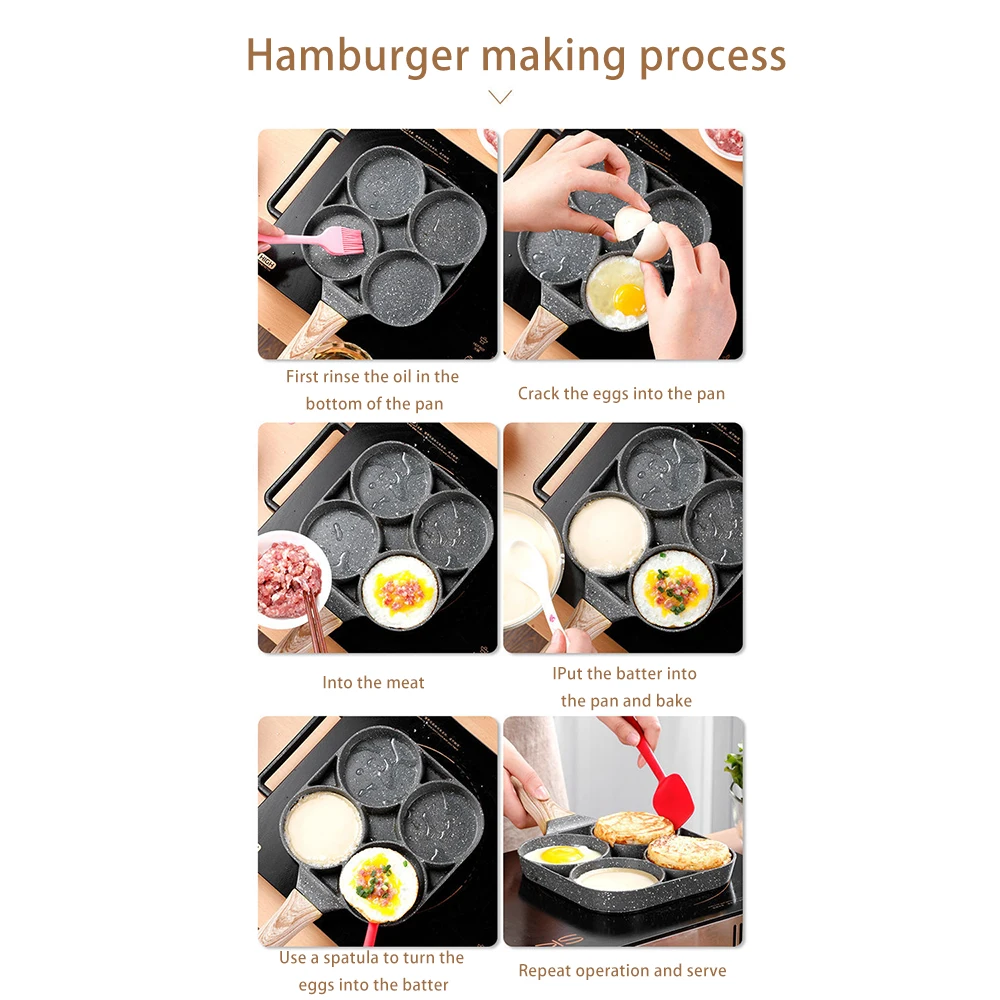 Hamburger making process

First rinse the oil in the bottom of the pan

Crack the eggs into the pan

Into the meat

IPut the batter into the pan and bake

Use a spatula to turn the eggs into the batter

Repeat operation and serve