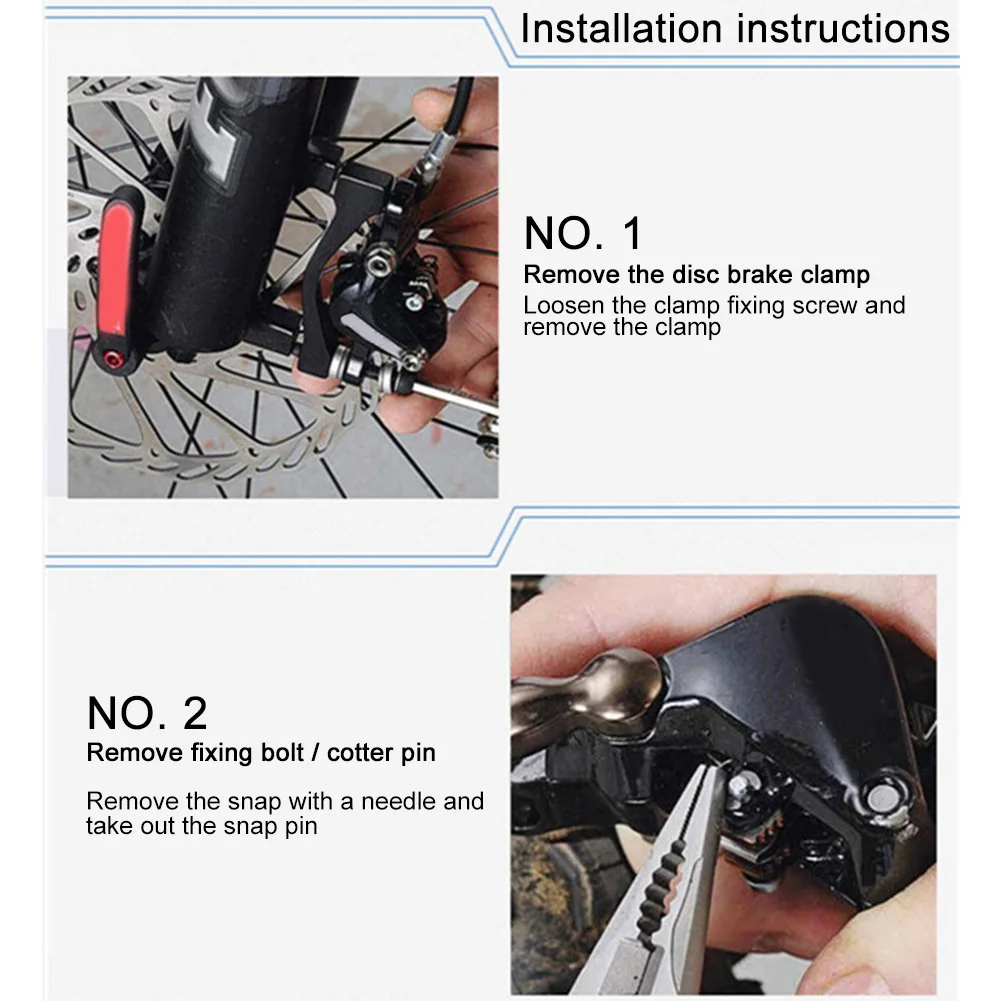 Installation instructions

NO. 1
Remove the disc brake clamp
Loosen the clamp fixing screw and remove the clamp

NO. 2
Remove fixing bolt / cotter pin

Remove the snap with a needle and take out the snap pin