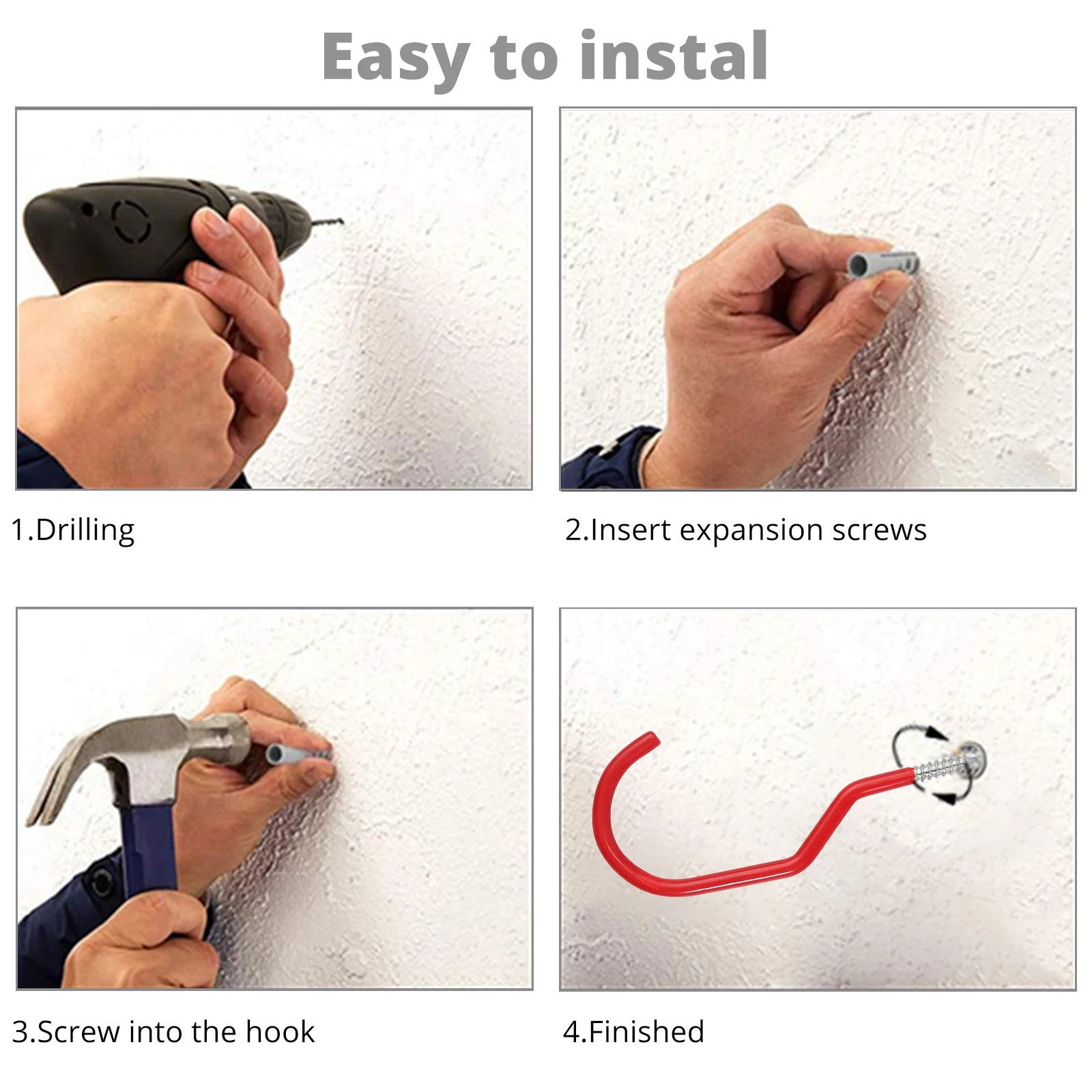 Easy to instal

1.Drilling

2.Insert expansion screws

3.Screw into the hook

4.Finished