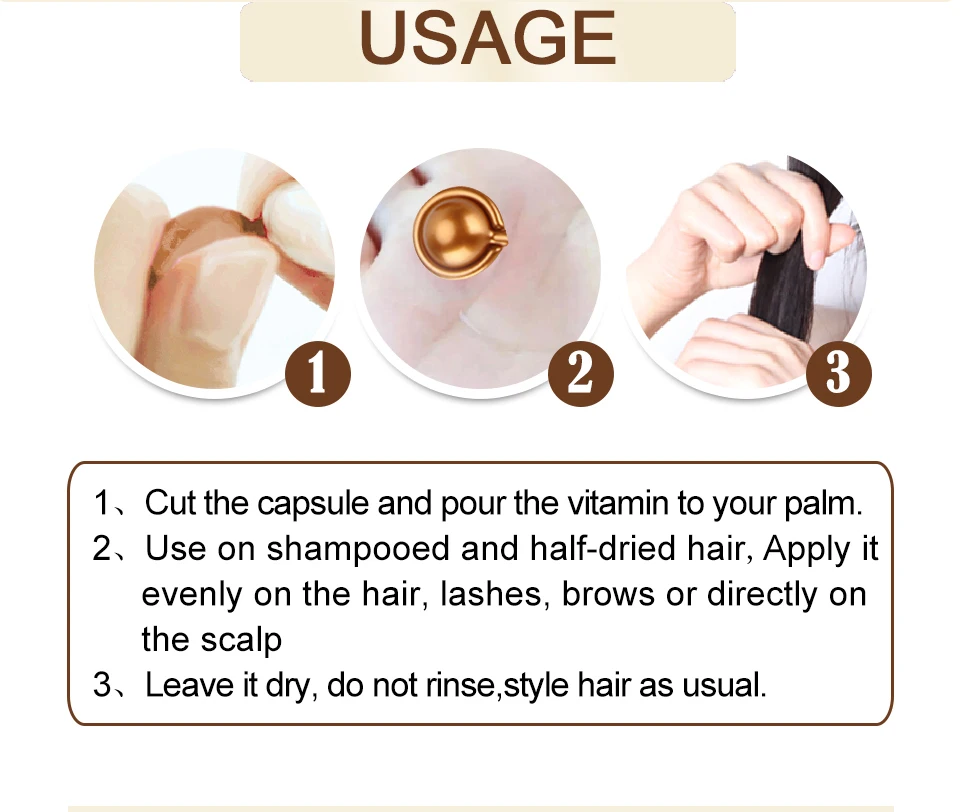 USAGE

1

2

3

1、Cut the capsule and pour the vitamin to your palm.
2、Use on shampooed and half-dried hair, Apply it evenly on the hair, lashes, brows or directly on the scalp
3、Leave it dry, do not rinse,style hair as usual.