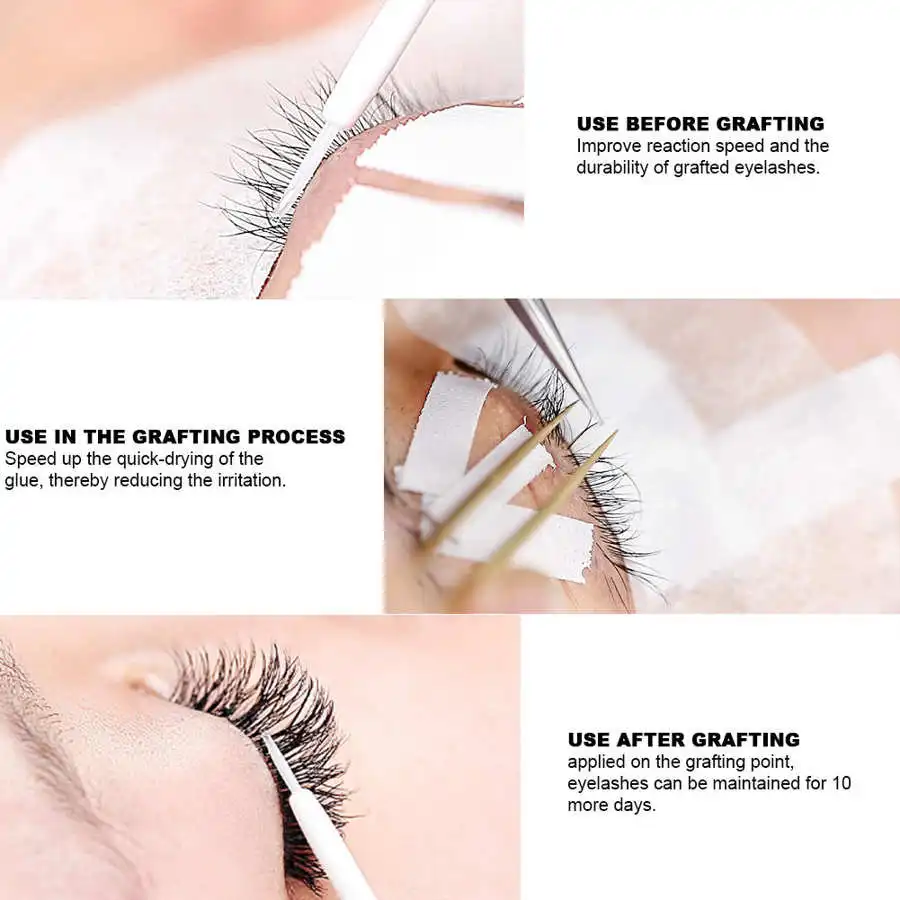 USE BEFORE GRAFTING
Improve reaction speed and the durability of grafted eyelashes.

USE IN THE GRAFTING PROCESS
Speed up the quick-drying of the glue, thereby reducing the irritation.

USE AFTER GRAFTING
applied on the grafting point, eyelashes can be maintained for 10 more days.