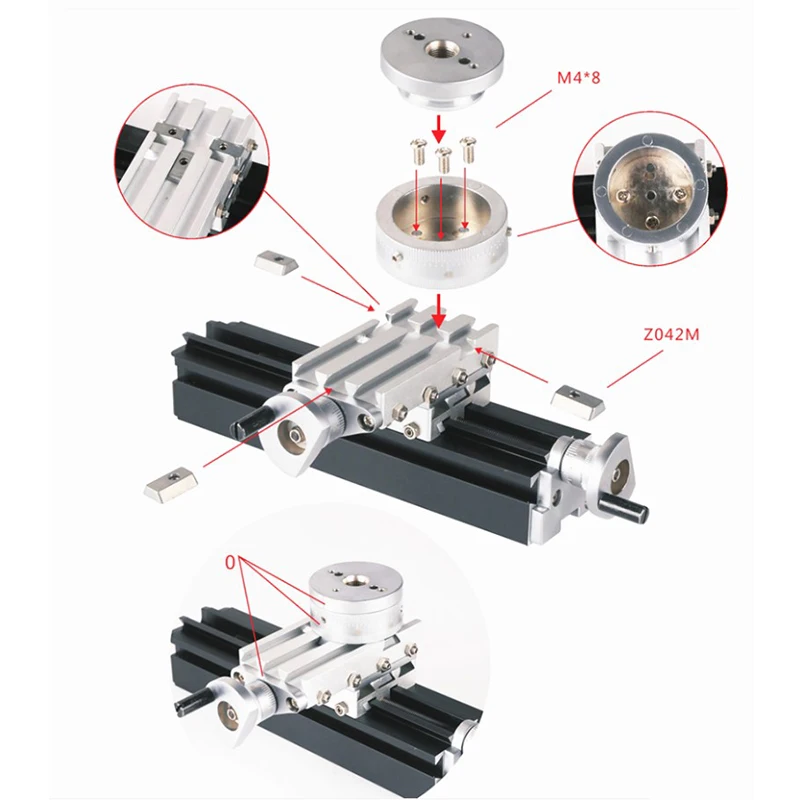 M4*8

Z042M

0