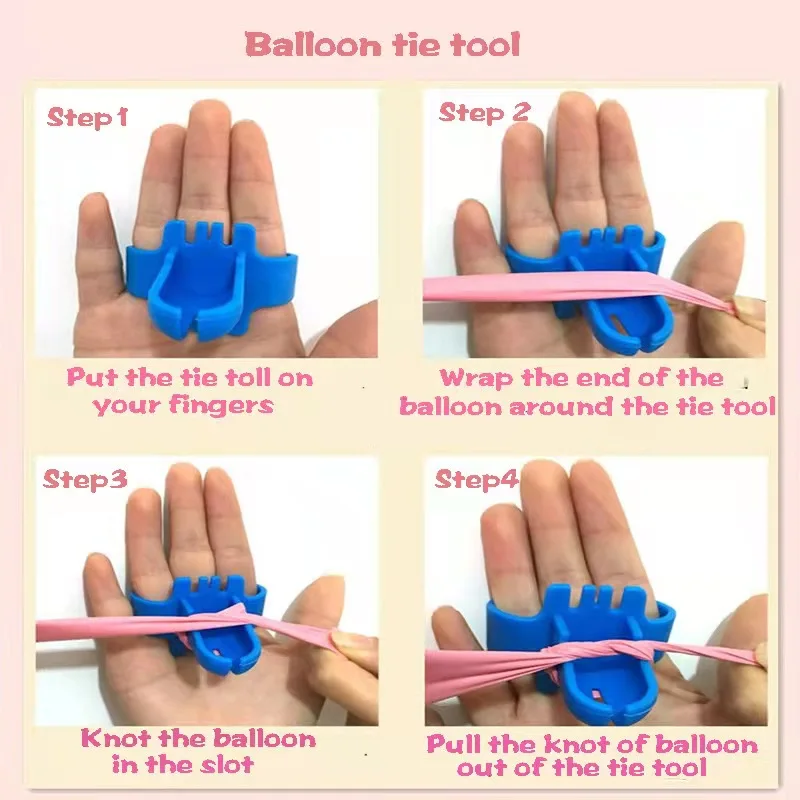 Balloon tie tool

Step1

Put the tie toll on your fingers

Step 2

Wrap the end of the balloon around the tie tool

Step3

Knot the balloon in the slot

Step4

Pull the knot of balloon out of the tie tool