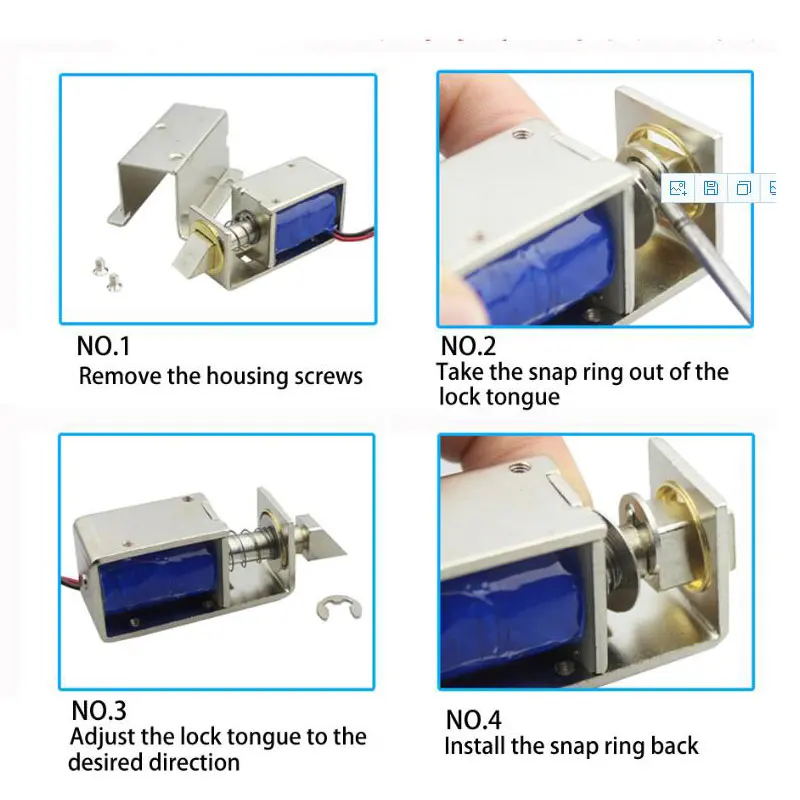 NO.1
Remove the housing screws

NO.2
Take the snap ring out of the lock tongue

NO.3
Adjust the lock tongue to the desired direction

NO.4
Install the snap ring back