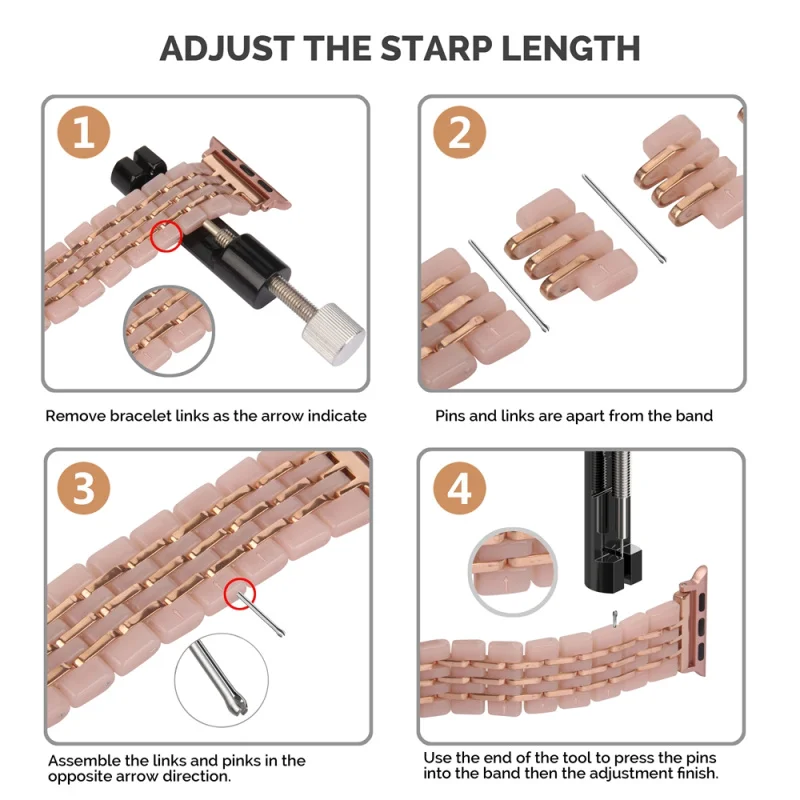 ADJUST THE STARP LENGTH

1

Remove bracelet links as the arrow indicate

2

Pins and links are apart from the band

3

Assemble the links and pinks in the opposite arrow direction.

4

Use the end of the tool to press the pins into the band then the adjustment finish.