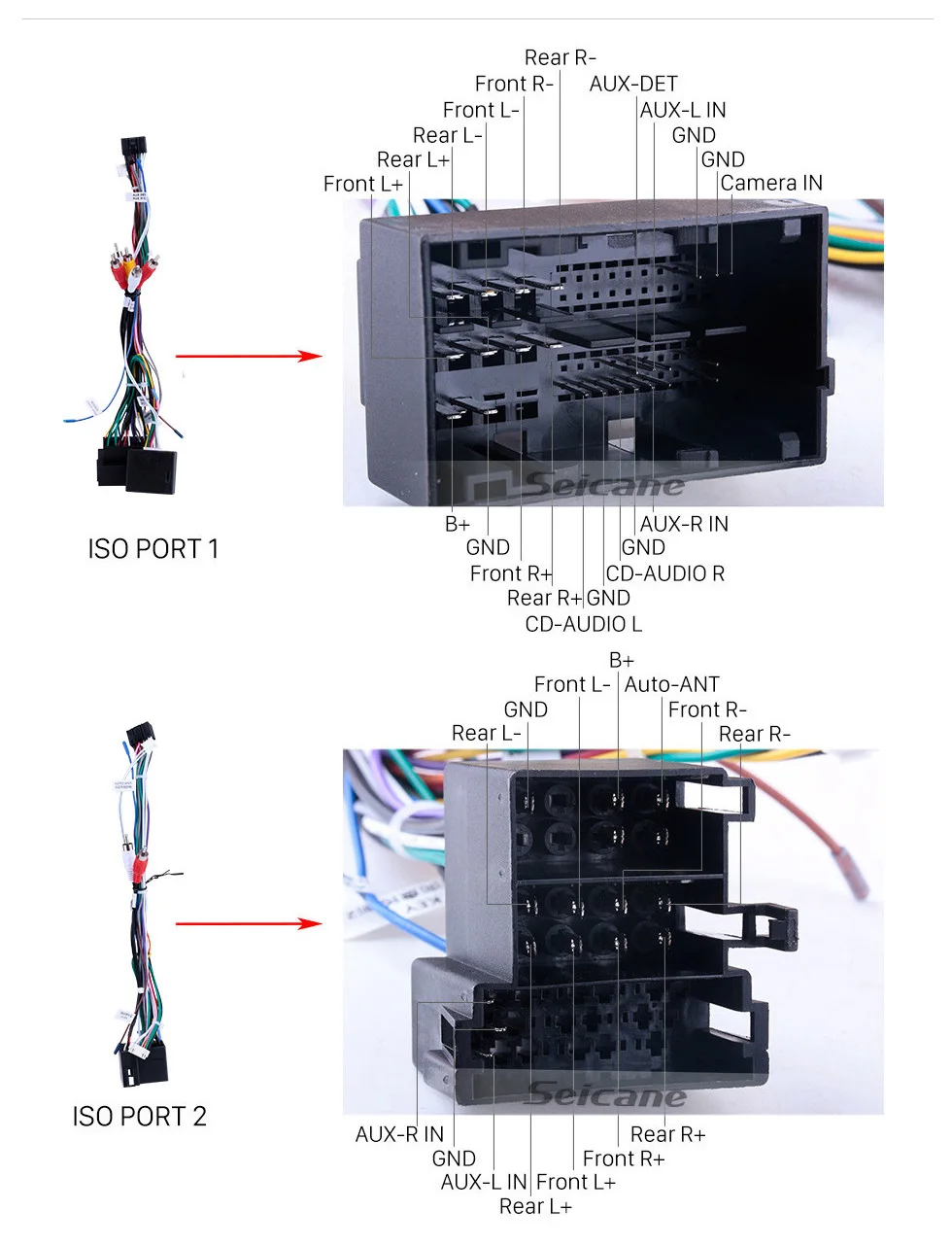 Rear R-
Front R-
AUX-DET
Front L-
AUX-L IN
Rear L-
GND
Rear L+
GND
Front L+
Camera IN

Seicane

B+
AUX-R IN
GND
GND
Front R+
CD-AUDIO R
Rear R+
GND
CD-AUDIO L

ISO PORT 1

B+
Front L-
Auto-ANT
GND
Front R-
Rear L-
Rear R-

Seicane

AUX-R IN
Rear R+
GND
Front R+
AUX-L IN
Front L+
Rear L+

ISO PORT 2