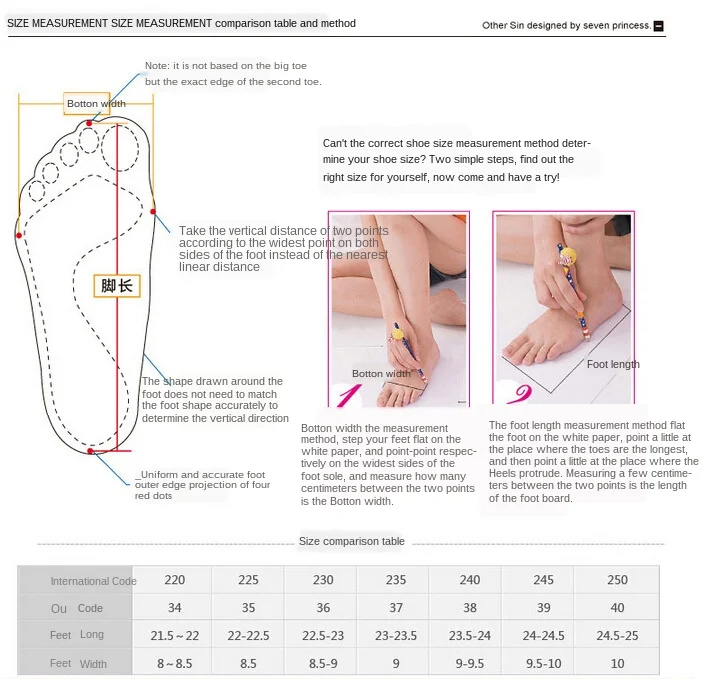 SIZE MEASUREMENT SIZE MEASUREMENT comparison table and method

Other Sin designed by seven princess.

Note: it is not based on the big toe but the exact edge of the second toe.

Botton width

Take the vertical distance of two points according to the widest point on both sides of the foot instead of the nearest linear distance

脚长

The shape drawn around the foot does not need to match the foot shape accurately to determine the vertical direction

_Uniform and accurate foot outer edge projection of four red dots

Can't the correct shoe size measurement method determine your shoe size? Two simple steps, find out the right size for yourself, now come and have a try!

Botton width

1

Foot length

2

Botton width the measurement method, step your feet flat on the white paper, and point-point respectively on the widest sides of the foot sole, and measure how many centimeters between the two points is the Botton width.

The foot length measurement method flat the foot on the white paper, point a little at the place where the toes are the longest, and then point a little at the place where the Heels protrude. Measuring a few centimeters between the two points is the length of the foot board.

Size comparison table

| International Code | 220 | 225 | 230 | 235 | 240 | 245 | 250 |
|---|---|---|---|---|---|---|---|
| Ou Code | 34 | 35 | 36 | 37 | 38 | 39 | 40 |
| Feet Long | 21.5～22 | 22-22.5 | 22.5-23 | 23-23.5 | 23.5-24 | 24-24.5 | 24.5-25 |
| Feet Width | 8～8.5 | 8.5 | 8.5-9 | 9 | 9-9.5 | 9.5-10 | 10 |