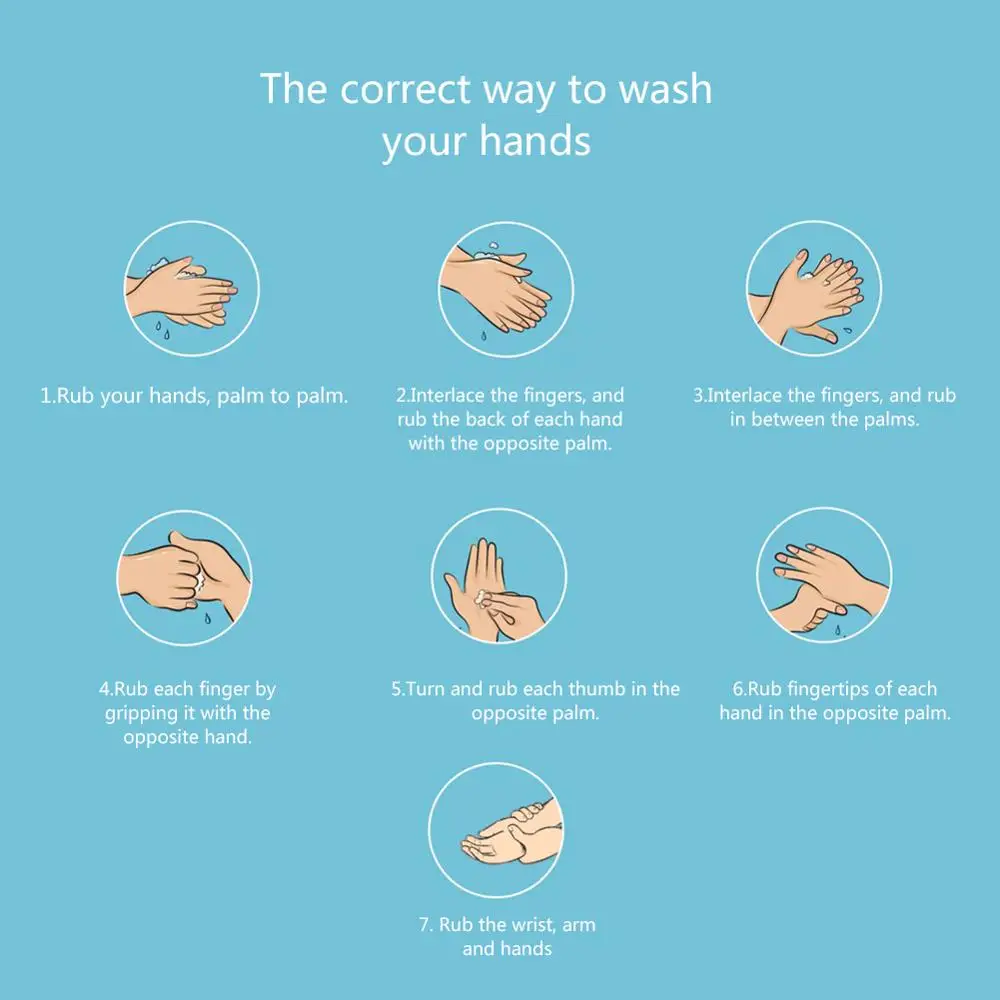 The correct way to wash your hands

1.Rub your hands, palm to palm.

2.Interlace the fingers, and rub the back of each hand with the opposite palm.

3.Interlace the fingers, and rub in between the palms.

4.Rub each finger by gripping it with the opposite hand.

5.Turn and rub each thumb in the opposite palm.

6.Rub fingertips of each hand in the opposite palm.

7. Rub the wrist, arm and hands