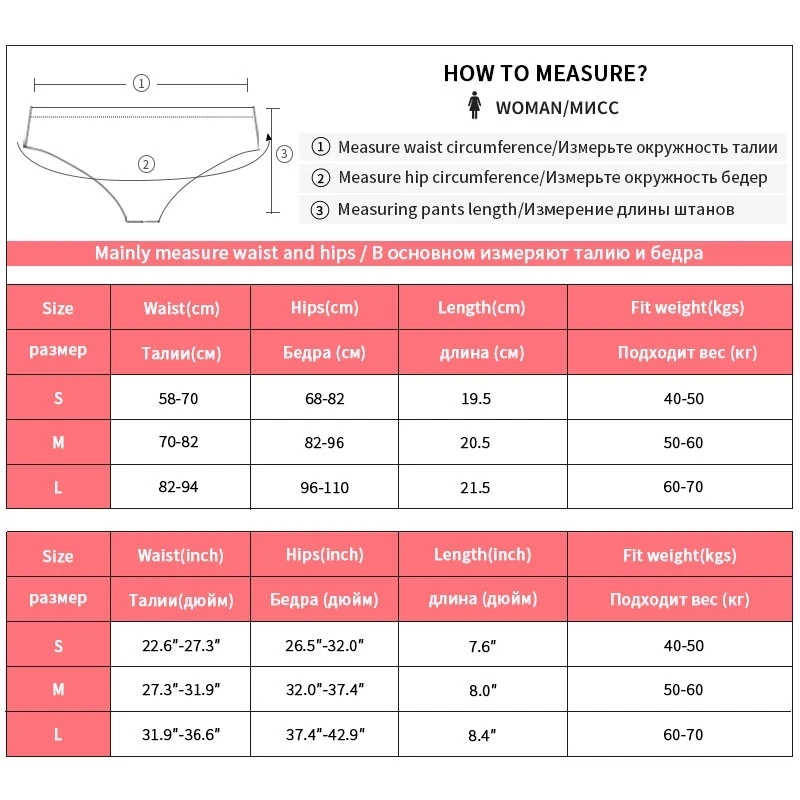 ①

②

③

HOW TO MEASURE?

WOMAN/МИСС

① Measure waist circumference/Измерьте окружность талии

② Measure hip circumference/Измерьте окружность бедер

③ Measuring pants length/Измерение длины штанов

Mainly measure waist and hips / В основном измеряют талию и бедра

| Size | Waist(cm) | Hips(cm) | Length(cm) | Fit weight(kgs) |
|---|---|---|---|---|
| размер | Талии(см) | Бедра (см) | длина (см) | Подходит вес (кг) |
| S | 58-70 | 68-82 | 19.5 | 40-50 |
| M | 70-82 | 82-96 | 20.5 | 50-60 |
| L | 82-94 | 96-110 | 21.5 | 60-70 |

| Size | Waist(inch) | Hips(inch) | Length(inch) | Fit weight(kgs) |
|---|---|---|---|---|
| размер | Талии(дюйм) | Бедра (дюйм) | длина (дюйм) | Подходит вес (кг) |
| S | 22.6"-27.3" | 26.5"-32.0" | 7.6" | 40-50 |
| M | 27.3"-31.9" | 32.0"-37.4" | 8.0" | 50-60 |
| L | 31.9"-36.6" | 37.4"-42.9" | 8.4" | 60-70 |