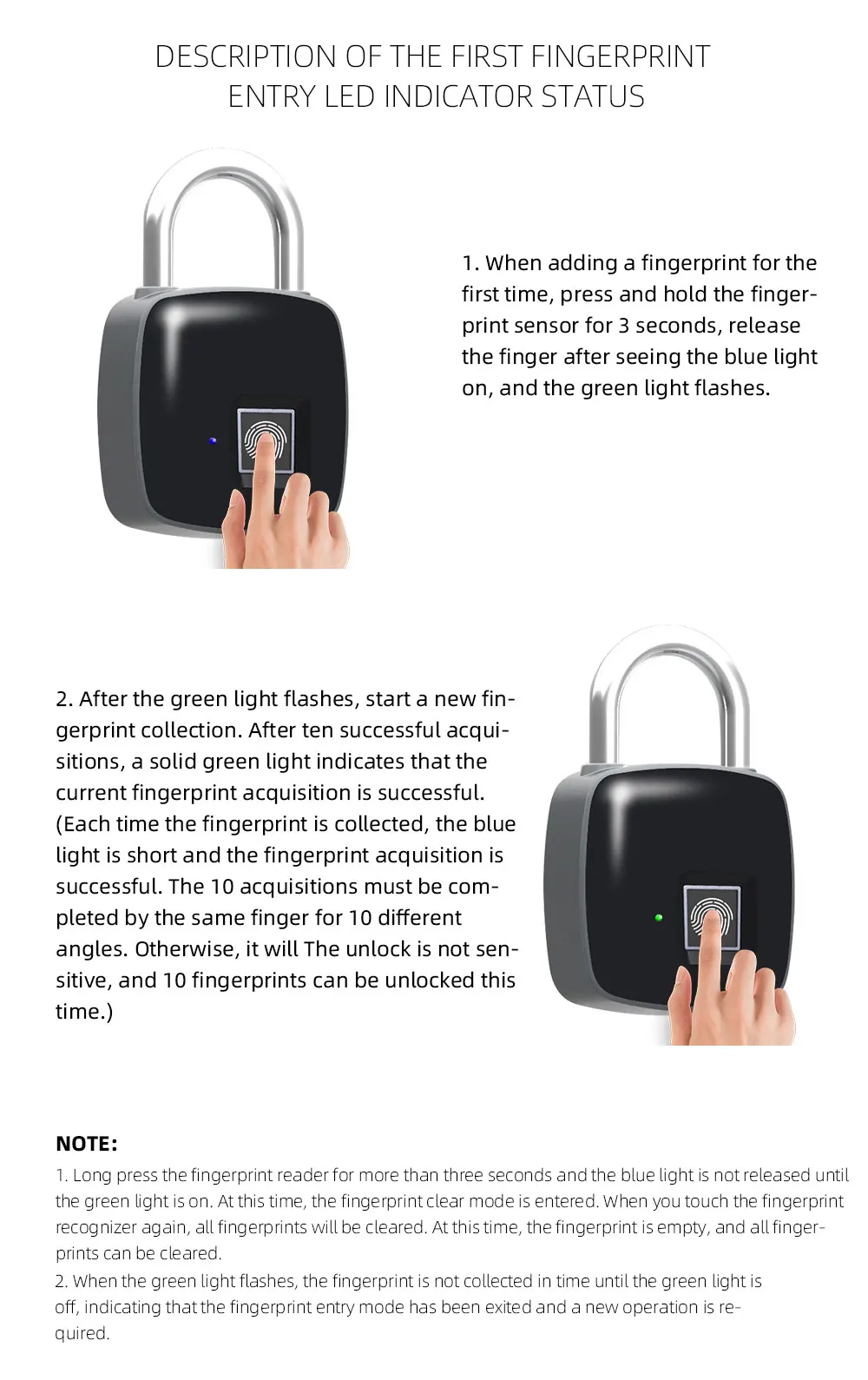 DESCRIPTION OF THE FIRST FINGERPRINT ENTRY LED INDICATOR STATUS

1. When adding a fingerprint for the first time, press and hold the fingerprint sensor for 3 seconds, release the finger after seeing the blue light on, and the green light flashes.

2. After the green light flashes, start a new fingerprint collection. After ten successful acquisitions, a solid green light indicates that the current fingerprint acquisition is successful. (Each time the fingerprint is collected, the blue light is short and the fingerprint acquisition is successful. The 10 acquisitions must be completed by the same finger for 10 different angles. Otherwise, it will The unlock is not sensitive, and 10 fingerprints can be unlocked this time.)

NOTE:
1. Long press the fingerprint reader for more than three seconds and the blue light is not released until the green light is on. At this time, the fingerprint clear mode is entered. When you touch the fingerprint recognizer again, all fingerprints will be cleared. At this time, the fingerprint is empty, and all fingerprints can be cleared.
2. When the green light flashes, the fingerprint is not collected in time until the green light is off, indicating that the fingerprint entry mode has been exited and a new operation is required.