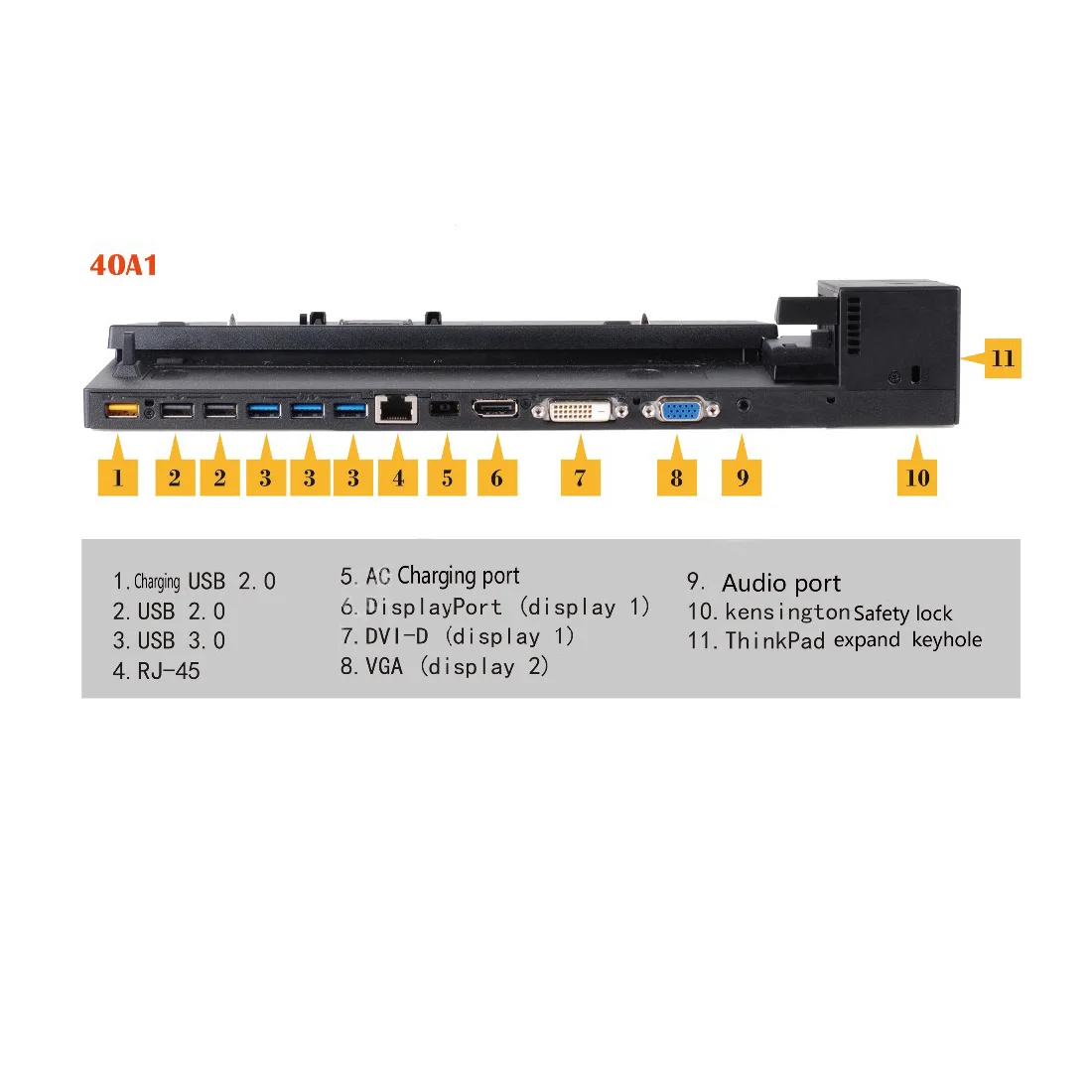 40A1

11

1 2 2 3 3 3 4 5 6 7 8 9 10

1. Charging USB 2.0
2. USB 2.0
3. USB 3.0
4. RJ-45

5. AC Charging port
6. DisplayPort (display 1)
7. DVI-D (display 1)
8. VGA (display 2)

9. Audio port
10. kensington Safety lock
11. ThinkPad expand keyhole