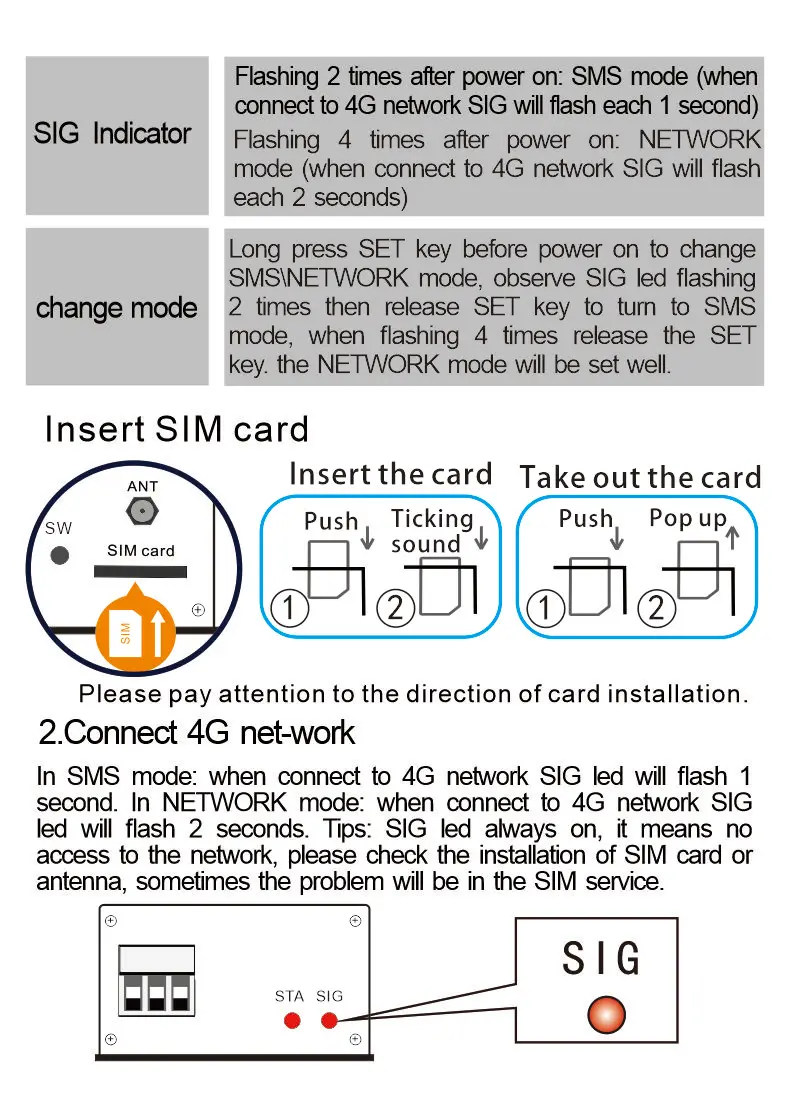 | SIG Indicator | Flashing 2 times after power on: SMS mode (when connect to 4G network SIG will flash each 1 second) Flashing 4 times after power on: NETWORK mode (when connect to 4G network SIG will flash each 2 seconds) |
|---|---|
| change mode | Long press SET key before power on to change SMS\NETWORK mode, observe SIG led flashing 2 times then release SET key to turn to SMS mode, when flashing 4 times release the SET key. the NETWORK mode will be set well. |

Insert SIM card

ANT

SW

SIM card

SIM

Insert the card

Push

Ticking sound

①

②

Take out the card

Push

Pop up

①

②

Please pay attention to the direction of card installation.

2.Connect 4G net-work

In SMS mode: when connect to 4G network SIG led will flash 1 second. In NETWORK mode: when connect to 4G network SIG led will flash 2 seconds. Tips: SIG led always on, it means no access to the network, please check the installation of SIM card or antenna, sometimes the problem will be in the SIM service.

STA SIG

SIG