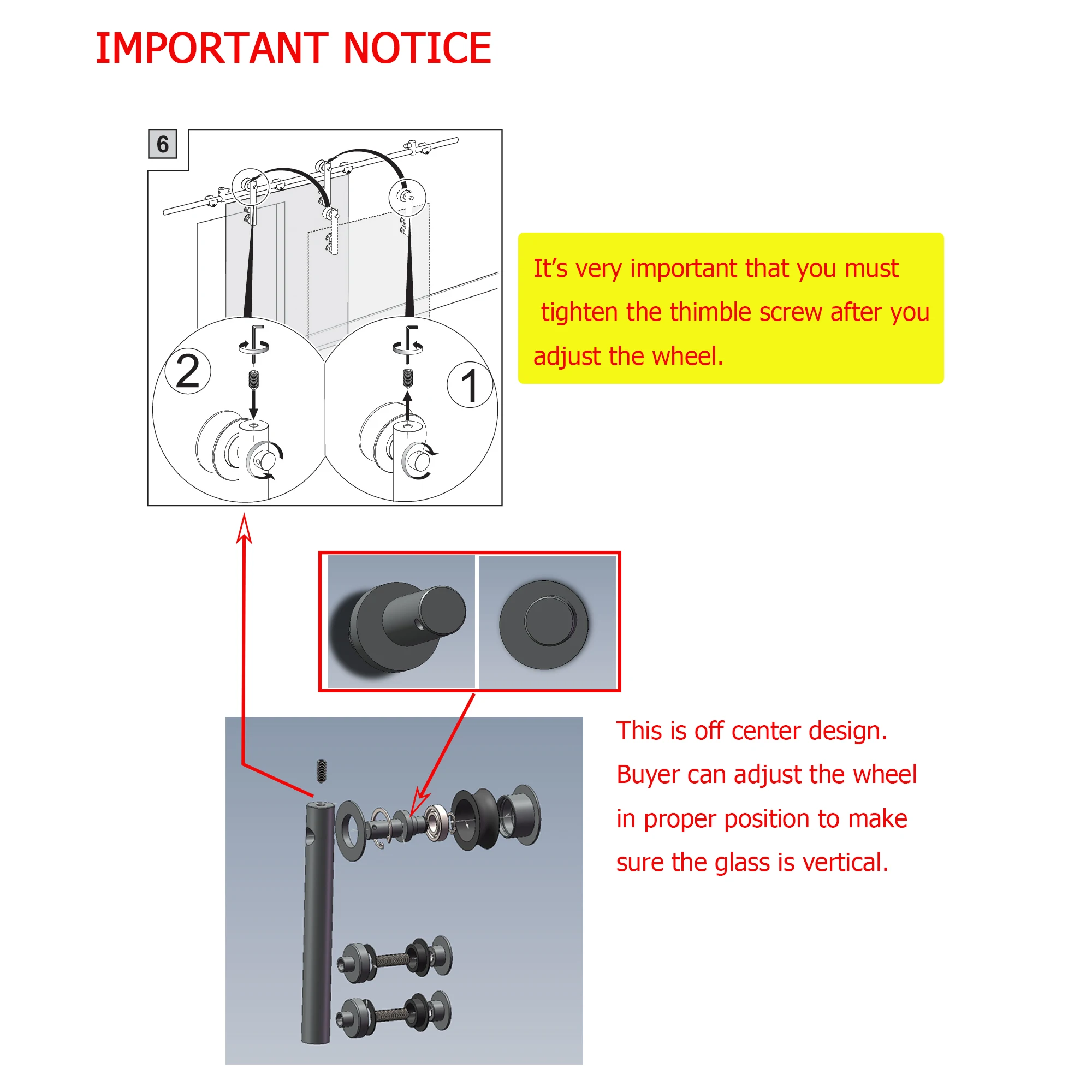 IMPORTANT NOTICE

6

2

1

It's very important that you must tighten the thimble screw after you adjust the wheel.

This is off center design. Buyer can adjust the wheel in proper position to make sure the glass is vertical.