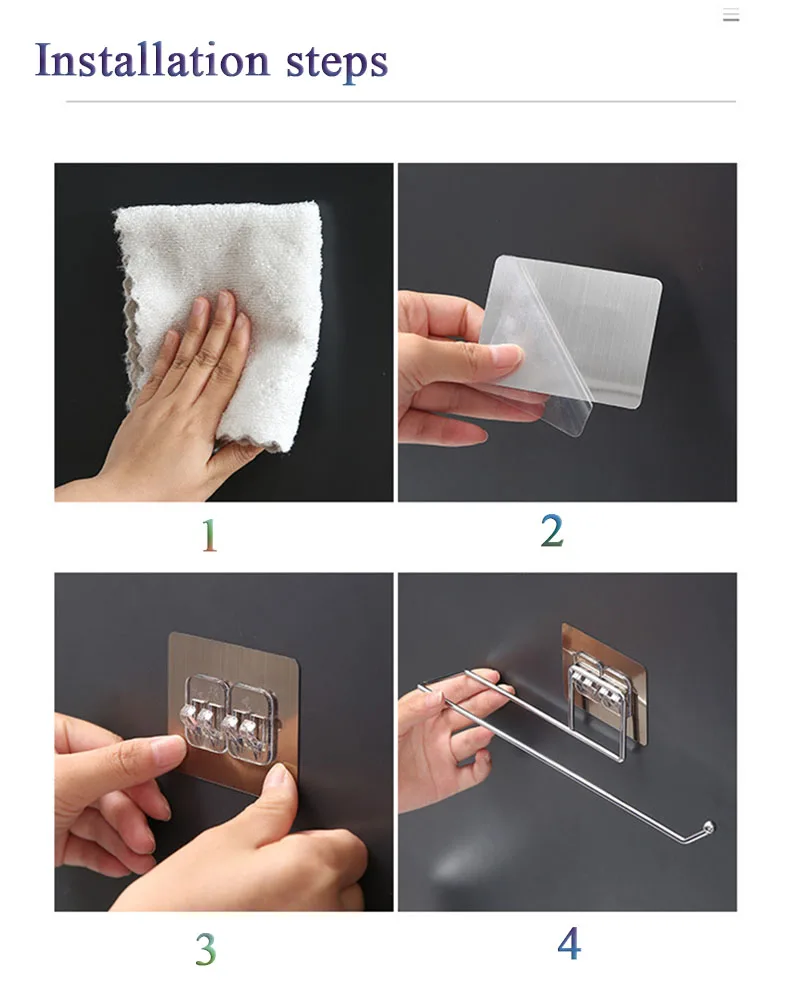 Installation steps

1

2

3

4