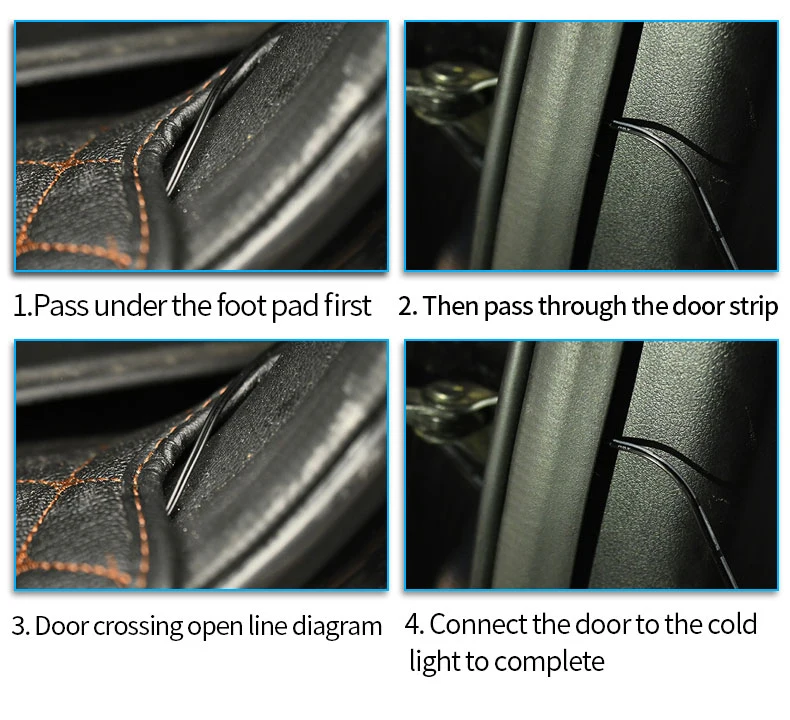 1.Pass under the foot pad first

2. Then pass through the door strip

3. Door crossing open line diagram

4. Connect the door to the cold light to complete