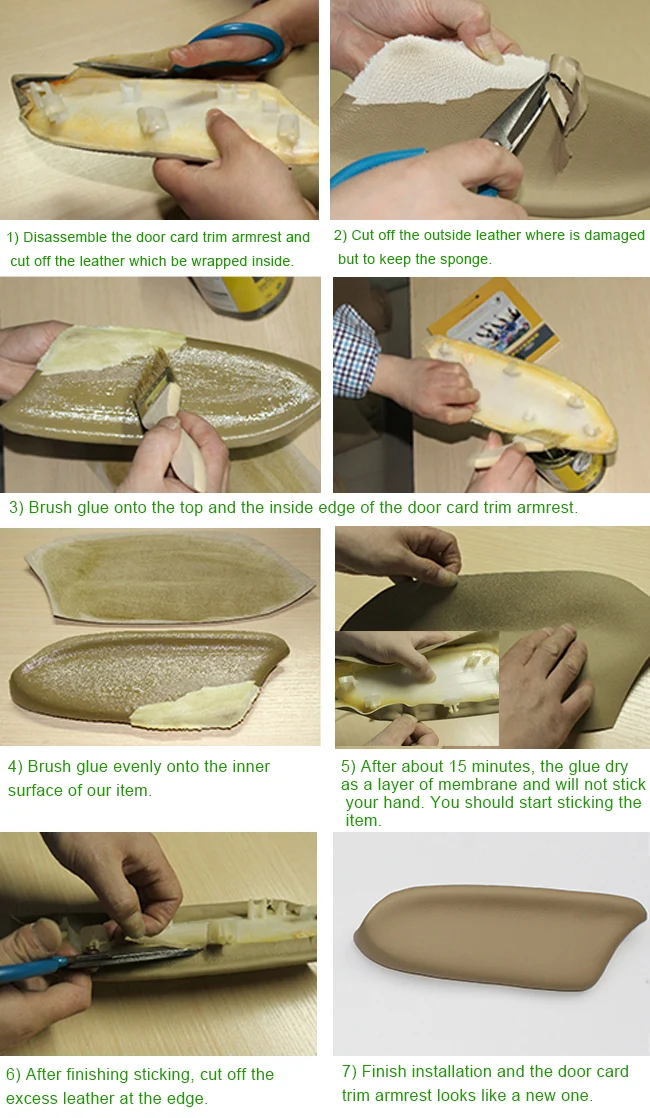 1) Disassemble the door card trim armrest and cut off the leather which be wrapped inside.

2) Cut off the outside leather where is damaged but to keep the sponge.

3) Brush glue onto the top and the inside edge of the door card trim armrest.

4) Brush glue evenly onto the inner surface of our item.

5) After about 15 minutes, the glue dry as a layer of membrane and will not stick your hand. You should start sticking the item.

6) After finishing sticking, cut off the excess leather at the edge.

7) Finish installation and the door card trim armrest looks like a new one.