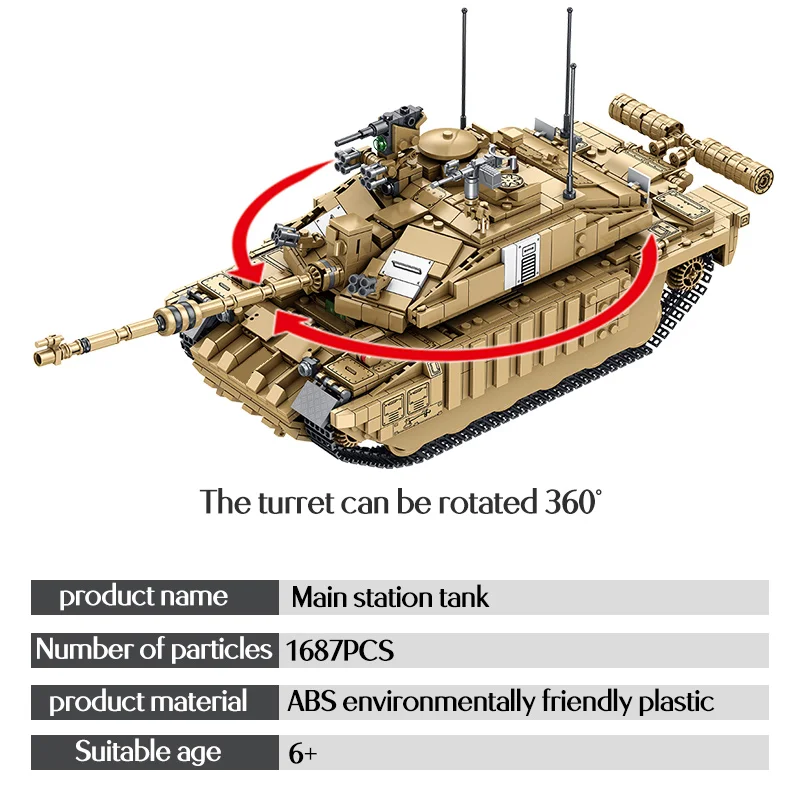 The turret can be rotated 360°

| product name | Main station tank |
|---|---|
| Number of particles | 1687PCS |
| product material | ABS environmentally friendly plastic |
| Suitable age | 6+ |