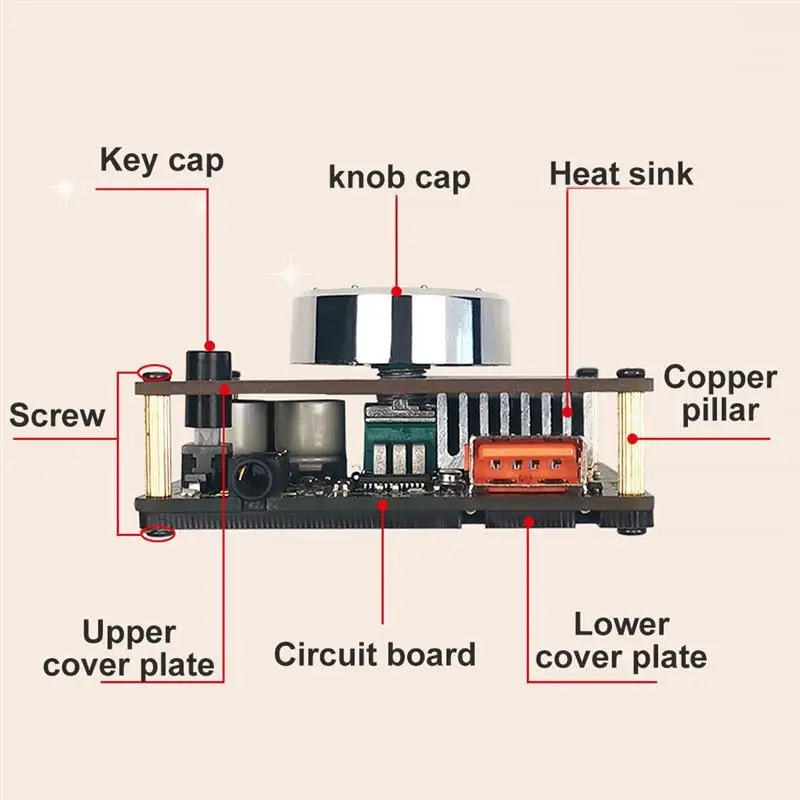 Key cap

knob cap

Heat sink

Screw

Copper pillar

Upper cover plate

Circuit board

Lower cover plate