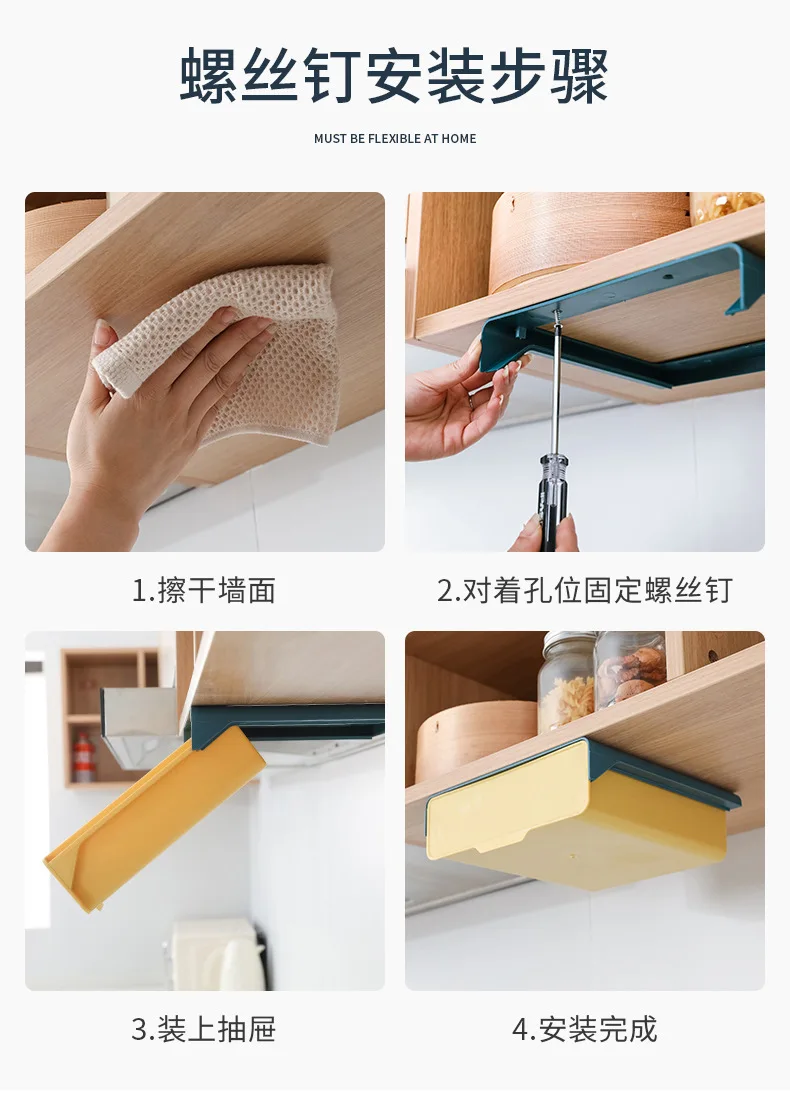 螺丝钉安装步骤

MUST BE FLEXIBLE AT HOME

1.擦干墙面

2.对着孔位固定螺丝钉

3.装上抽屉

4.安装完成