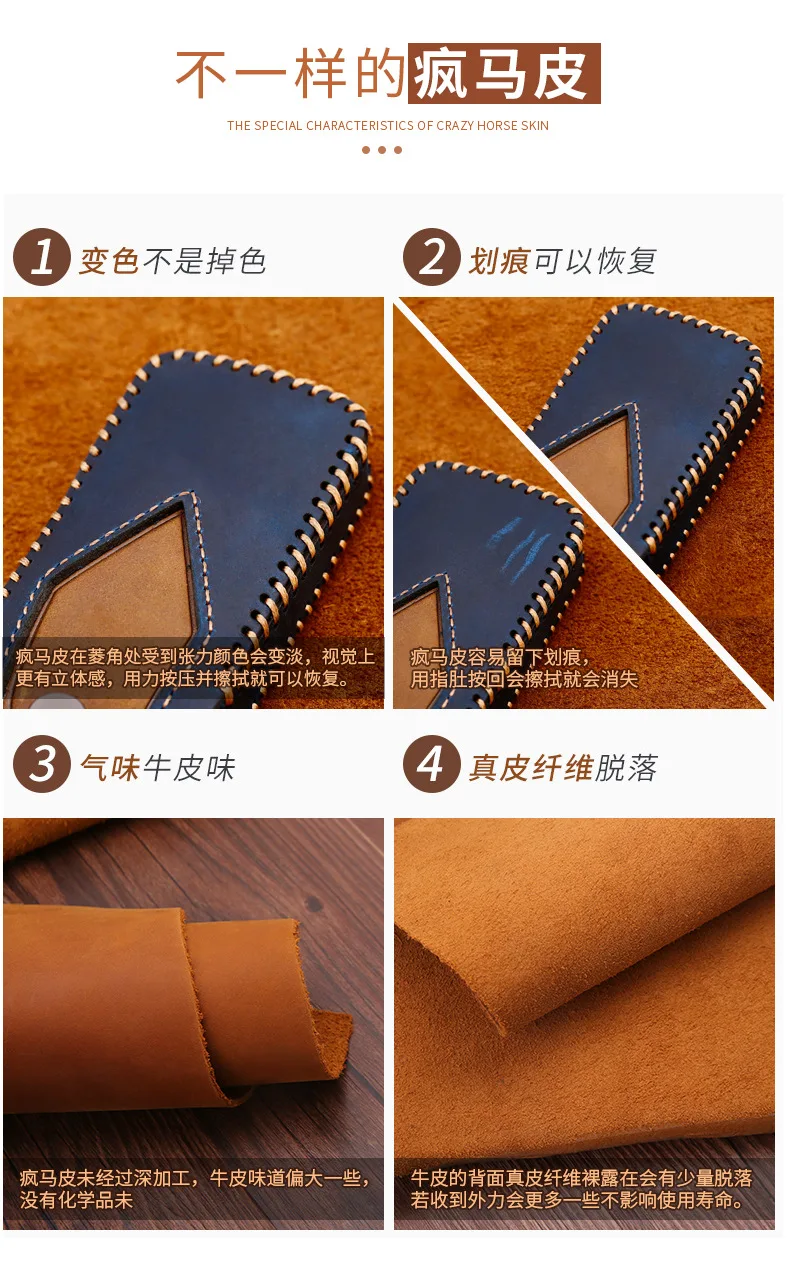 不一样的疯马皮

THE SPECIAL CHARACTERISTICS OF CRAZY HORSE SKIN

1 变色不是掉色

疯马皮在菱角处受到张力颜色会变淡，视觉上更有立体感，用力按压并擦拭就可以恢复。

2 划痕可以恢复

疯马皮容易留下划痕，用指肚按回会擦拭就会消失

3 气味牛皮味

疯马皮未经过深加工，牛皮味道偏大一些，没有化学品未

4 真皮纤维脱落

牛皮的背面真皮纤维裸露在会有少量脱落若收到外力会更多一些不影响使用寿命。