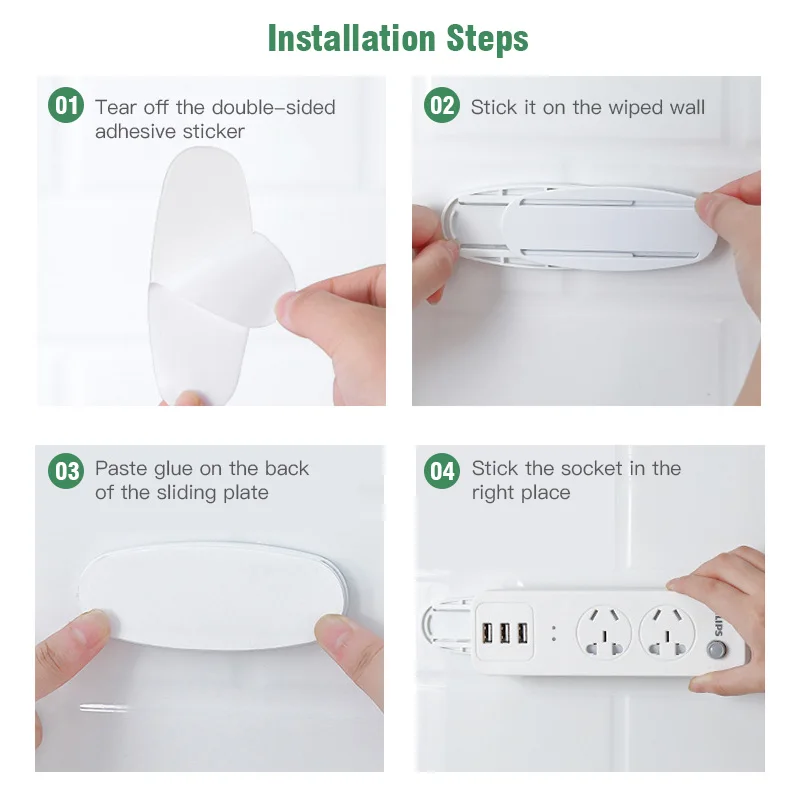 Installation Steps

01 Tear off the double-sided adhesive sticker

02 Stick it on the wiped wall

03 Paste glue on the back of the sliding plate

04 Stick the socket in the right place

LIPS