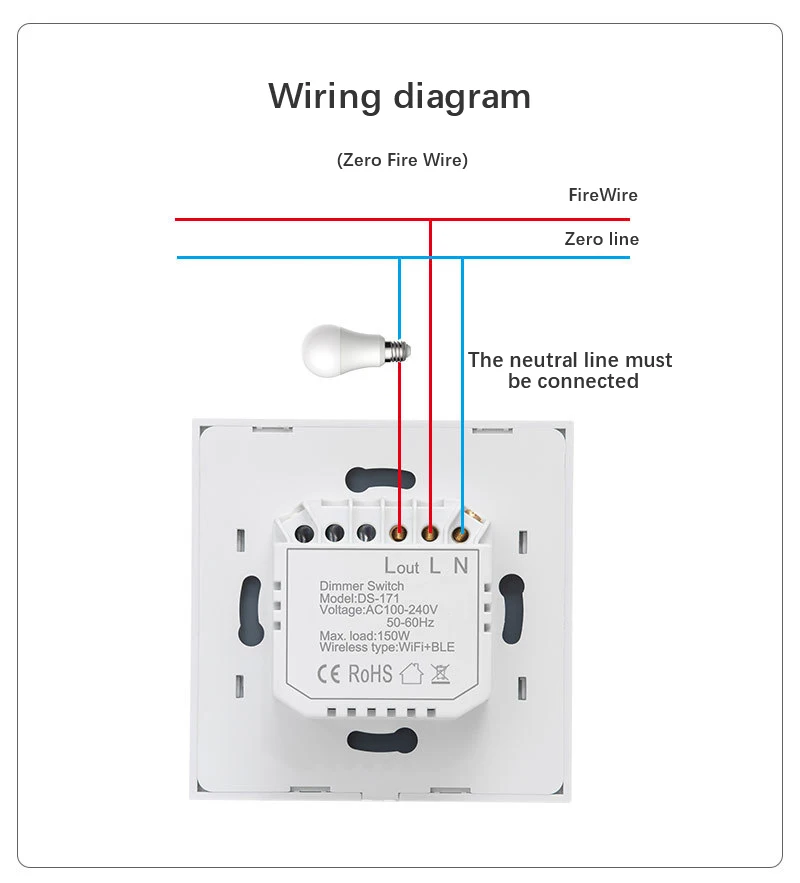 Wiring diagram

(Zero Fire Wire)

FireWire

Zero line

The neutral line must be connected

Lout L N

Dimmer Switch
Model:DS-171
Voltage:AC100-240V
50-60Hz
Max. load:150W
Wireless type:WiFi+BLE

CE RoHS