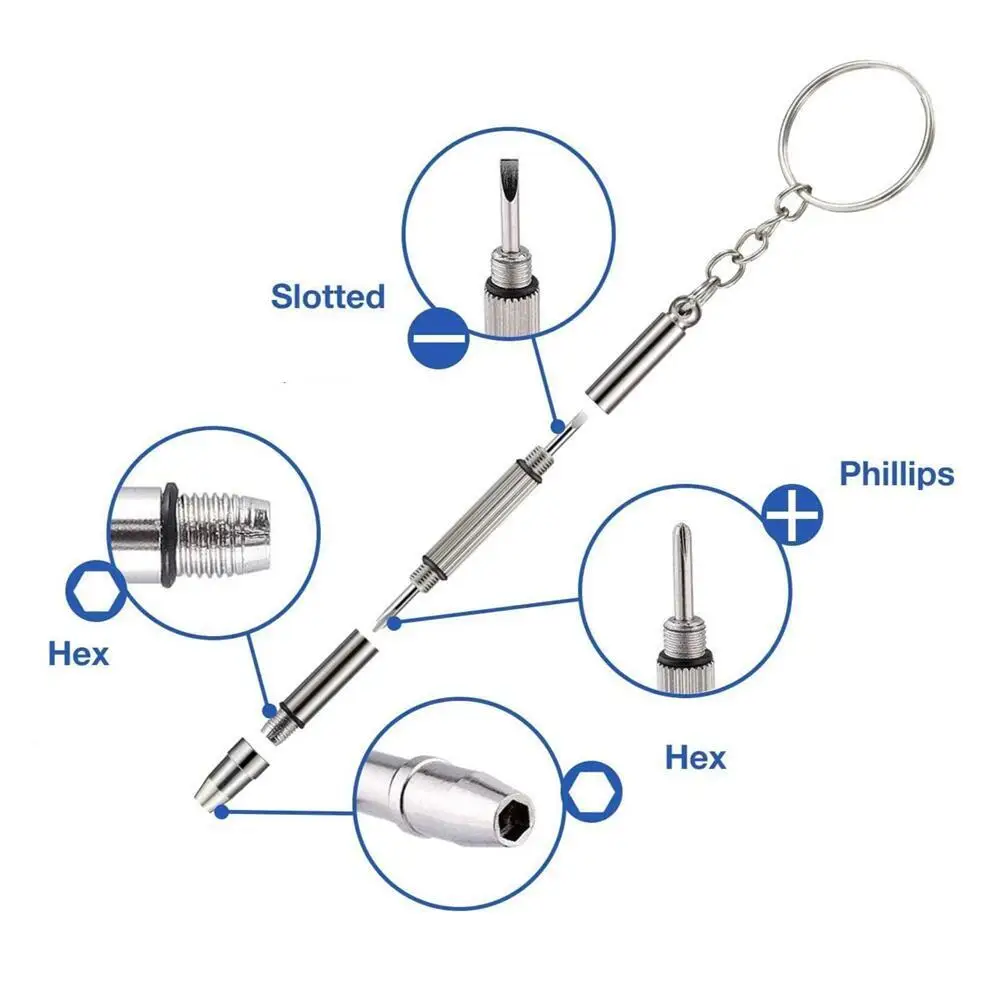 Slotted

Phillips

Hex

Hex