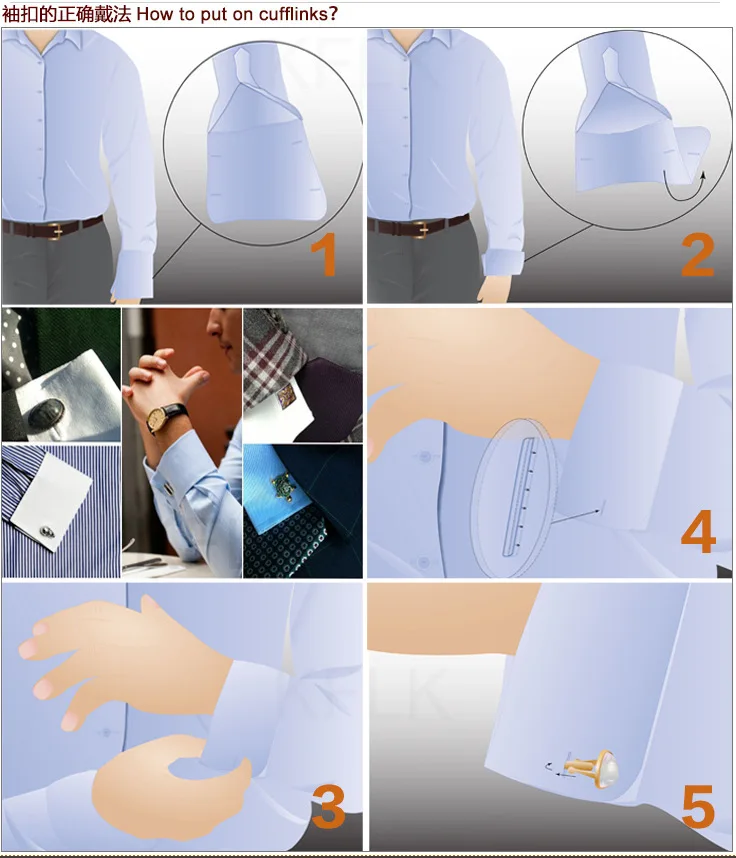 袖扣的正确戴法 How to put on cufflinks?

1

2

4

3

5