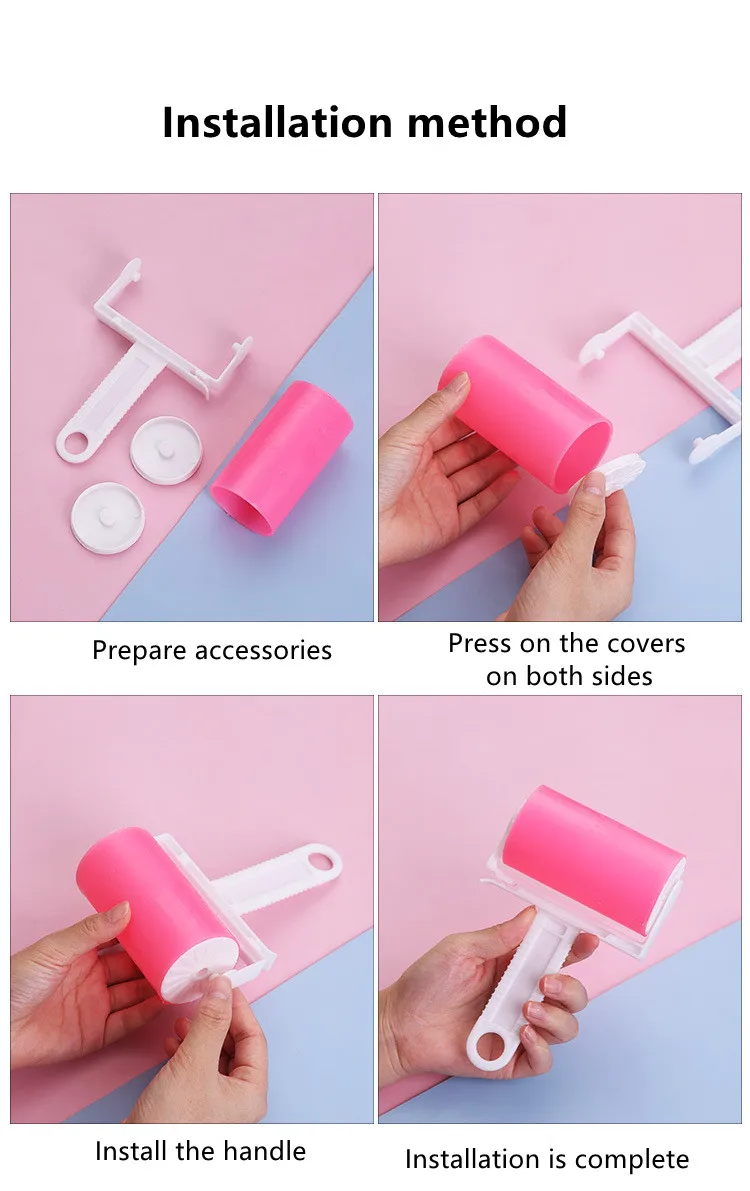 Installation method

Prepare accessories

Press on the covers on both sides

Install the handle

Installation is complete