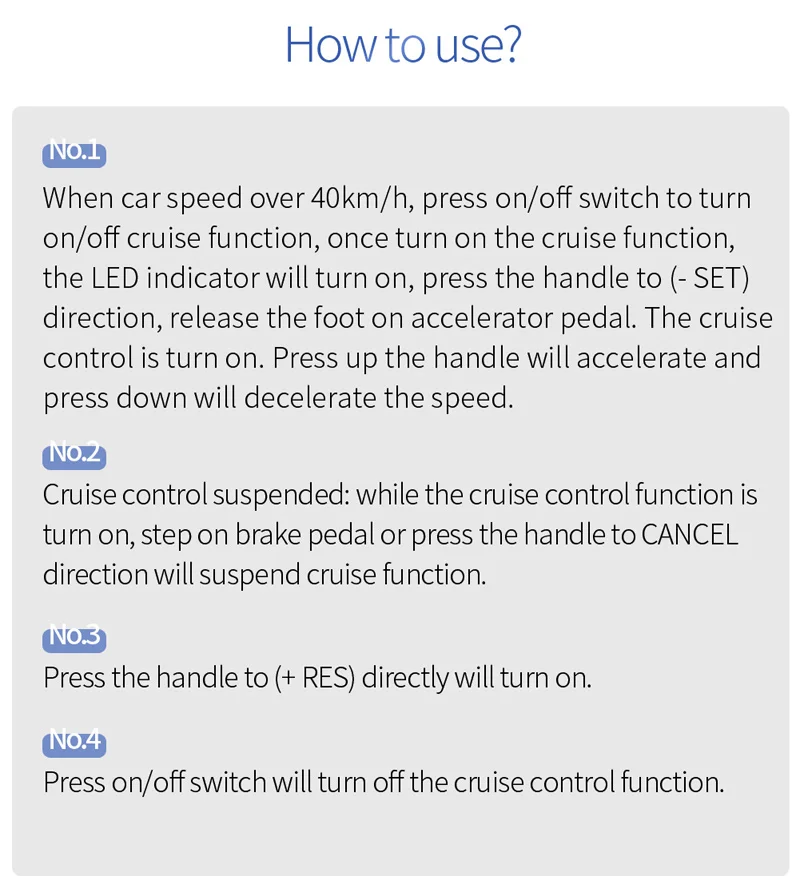 How to use?

No.1
When car speed over 40km/h, press on/off switch to turn on/off cruise function, once turn on the cruise function, the LED indicator will turn on, press the handle to (- SET) direction, release the foot on accelerator pedal. The cruise control is turn on. Press up the handle will accelerate and press down will decelerate the speed.

No.2
Cruise control suspended: while the cruise control function is turn on, step on brake pedal or press the handle to CANCEL direction will suspend cruise function.

No.3
Press the handle to (+ RES) directly will turn on.

No.4
Press on/off switch will turn off the cruise control function.