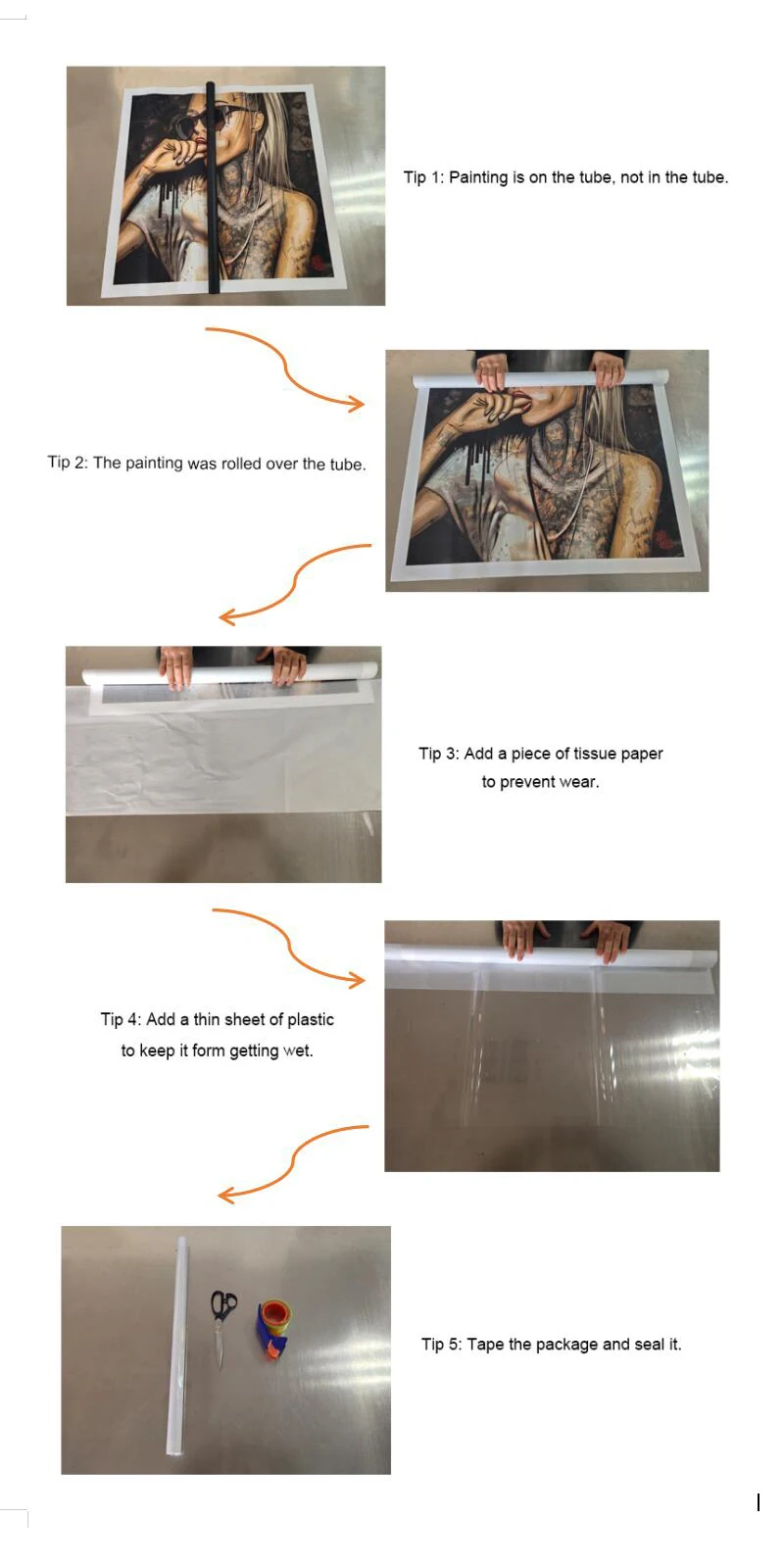 Tip 1: Painting is on the tube, not in the tube.

Tip 2: The painting was rolled over the tube.

Tip 3: Add a piece of tissue paper to prevent wear.

Tip 4: Add a thin sheet of plastic to keep it form getting wet.

Tip 5: Tape the package and seal it.