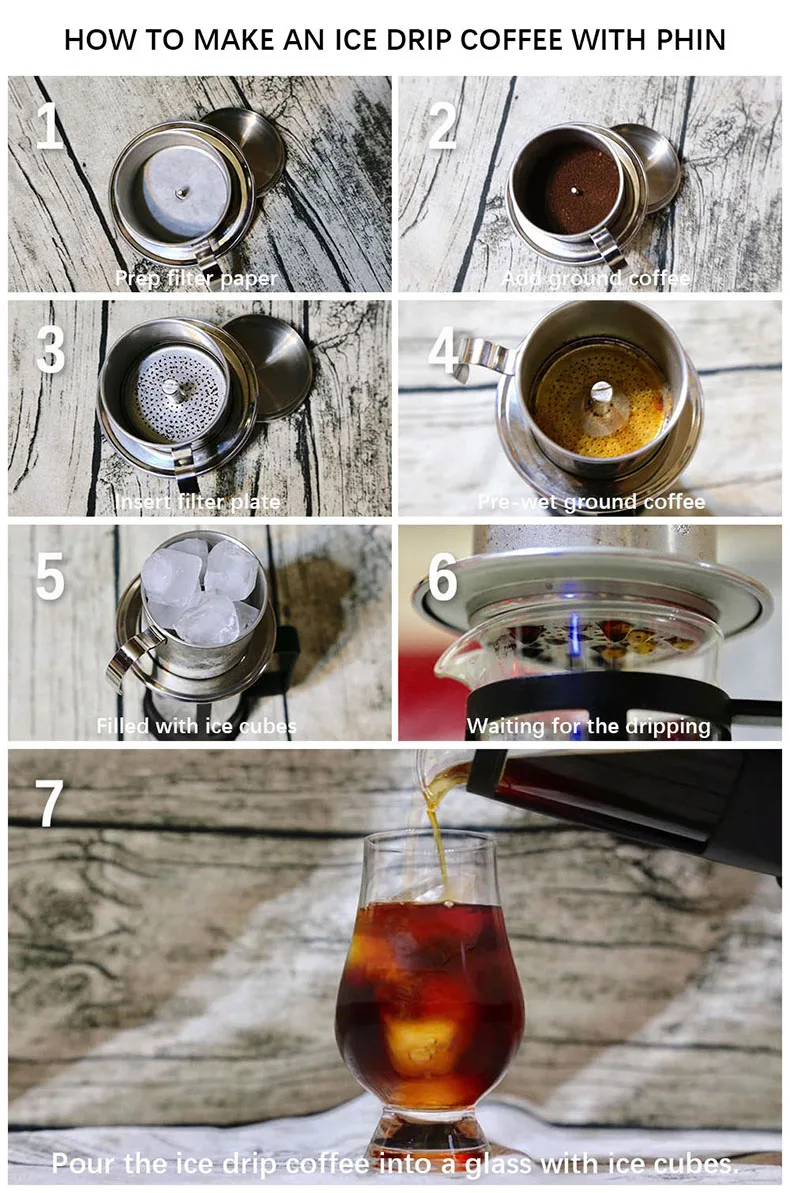 HOW TO MAKE AN ICE DRIP COFFEE WITH PHIN

1
Prep filter paper

2
Add ground coffee

3
Insert filter plate

4
Pre-wet ground coffee

5
Filled with ice cubes

6
Waiting for the dripping

7
Pour the ice drip coffee into a glass with ice cubes.