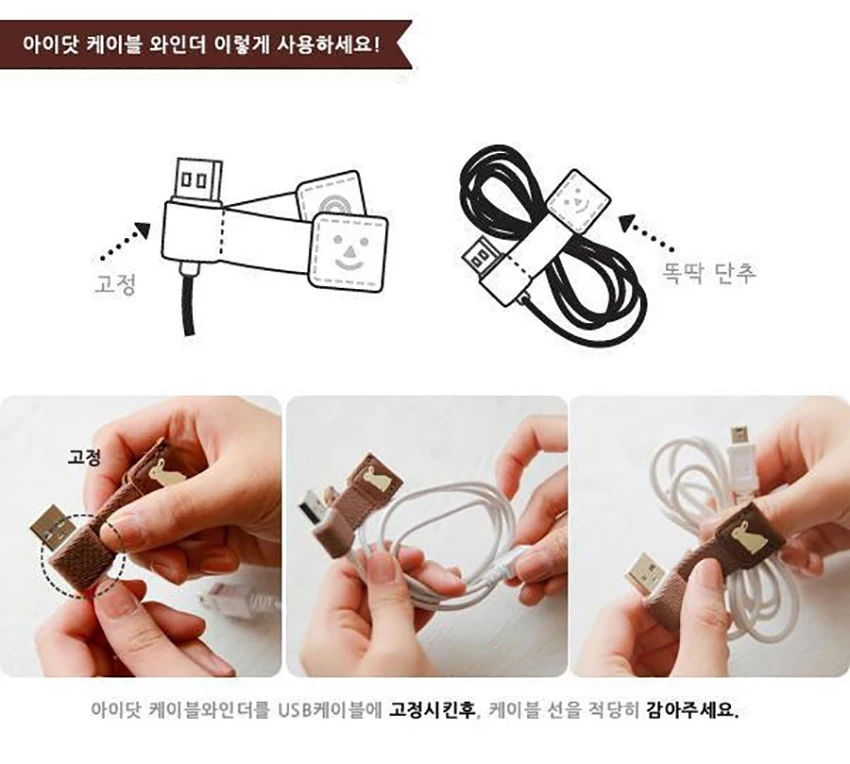 아이닷 케이블 와인더 이렇게 사용하세요!

고정

똑딱 단추

고정

아이닷 케이블와인더를 USB케이블에 고정시킨후, 케이블 선을 적당히 감아주세요.