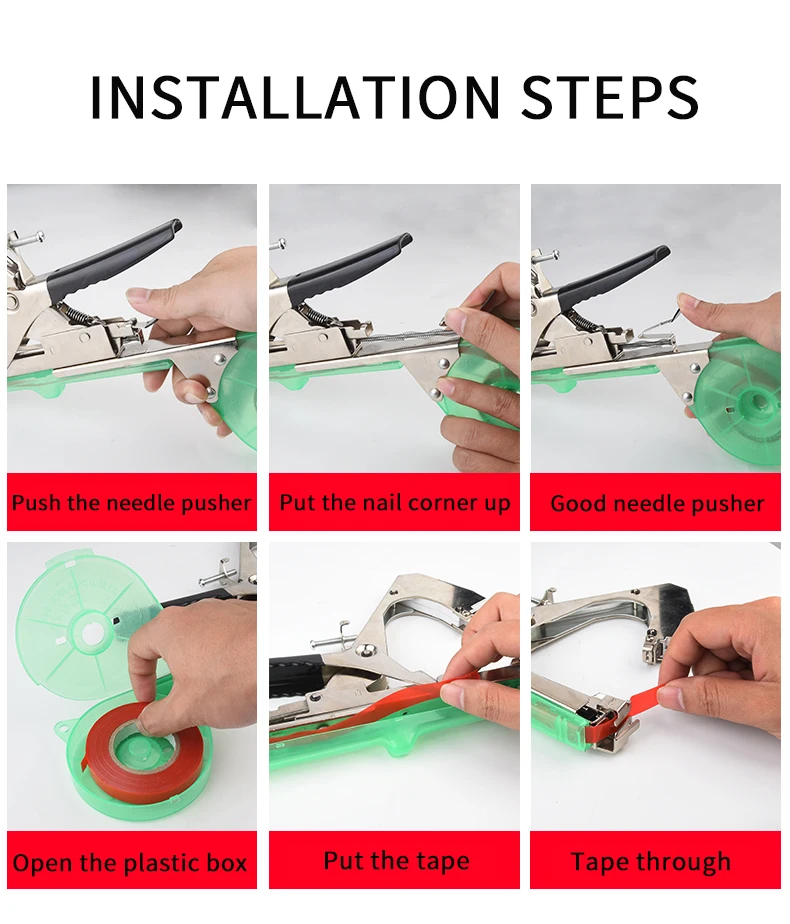 INSTALLATION STEPS

Push the needle pusher

Put the nail corner up

Good needle pusher

Open the plastic box

Put the tape

Tape through