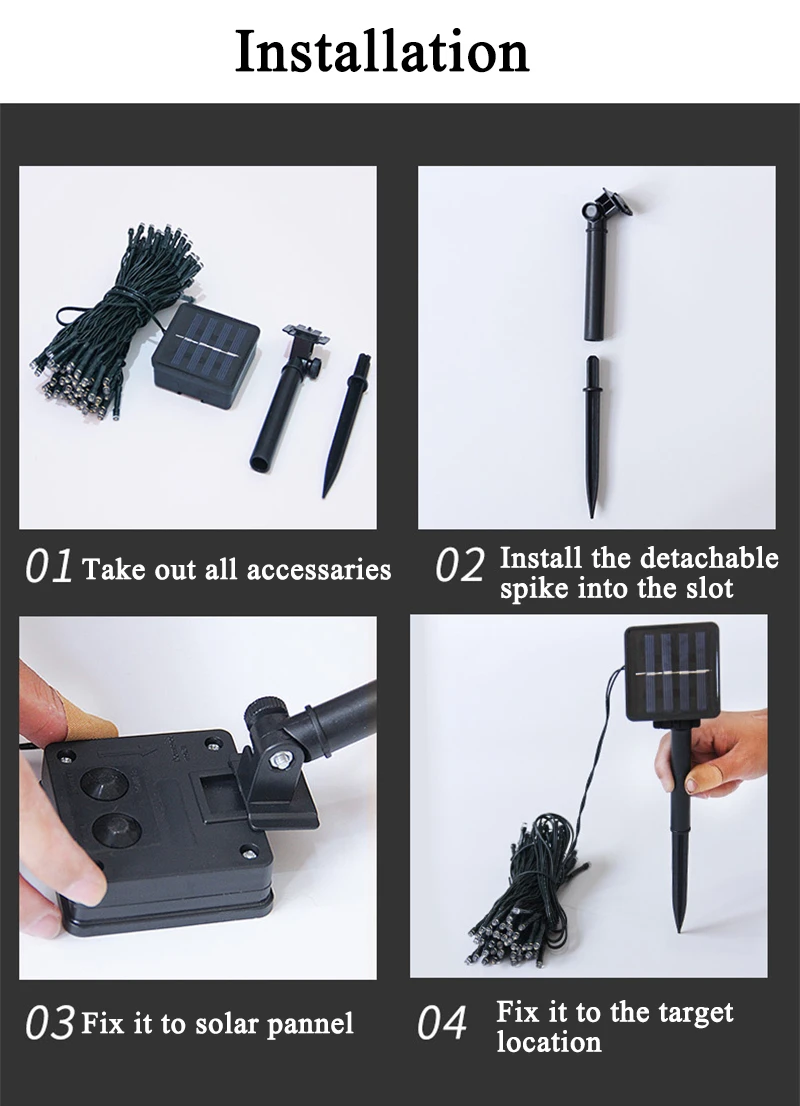 Installation

01 Take out all accessaries

02 Install the detachable spike into the slot

03 Fix it to solar pannel

04 Fix it to the target location