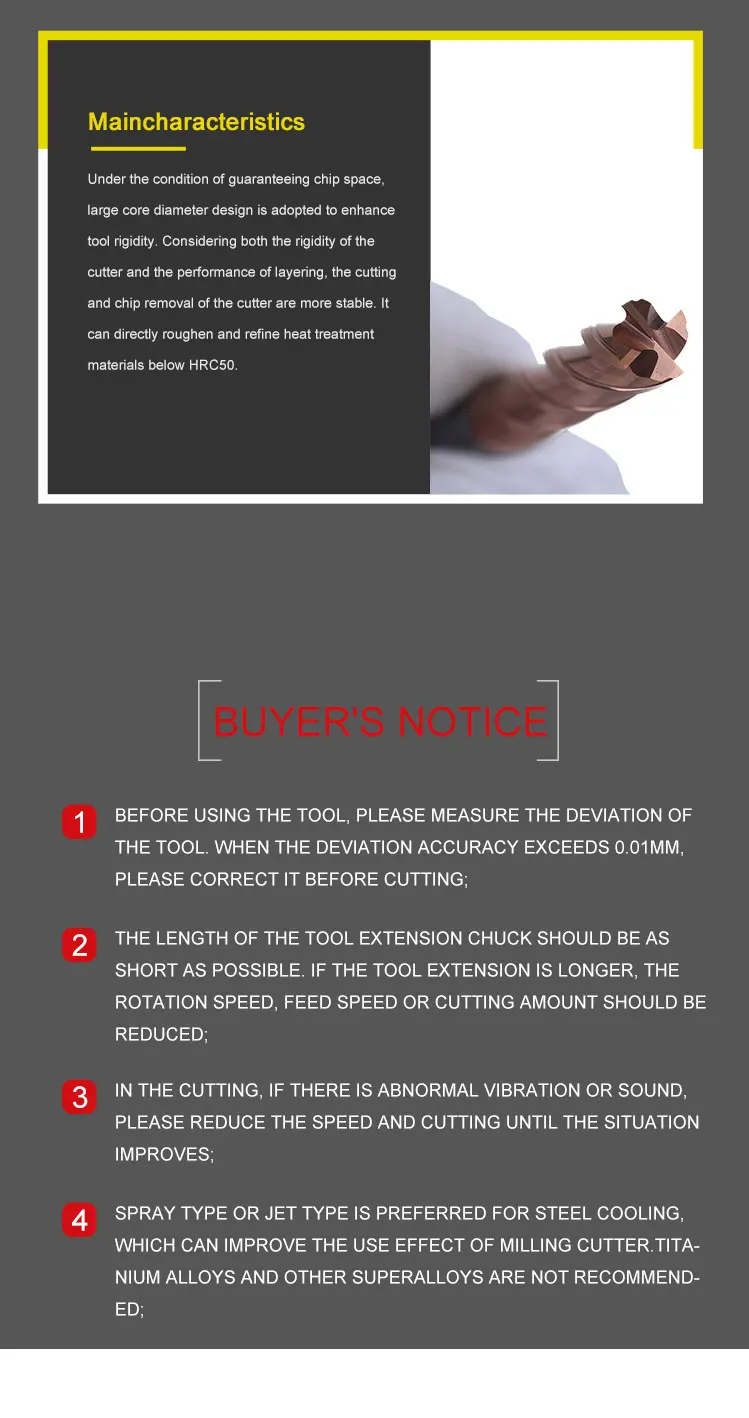 Maincharacteristics

Under the condition of guaranteeing chip space, large core diameter design is adopted to enhance tool rigidity. Considering both the rigidity of the cutter and the performance of layering, the cutting and chip removal of the cutter are more stable. It can directly roughen and refine heat treatment materials below HRC50.

BUYER'S NOTICE

1 BEFORE USING THE TOOL, PLEASE MEASURE THE DEVIATION OF THE TOOL. WHEN THE DEVIATION ACCURACY EXCEEDS 0.01MM, PLEASE CORRECT IT BEFORE CUTTING;

2 THE LENGTH OF THE TOOL EXTENSION CHUCK SHOULD BE AS SHORT AS POSSIBLE. IF THE TOOL EXTENSION IS LONGER, THE ROTATION SPEED, FEED SPEED OR CUTTING AMOUNT SHOULD BE REDUCED;

3 IN THE CUTTING, IF THERE IS ABNORMAL VIBRATION OR SOUND, PLEASE REDUCE THE SPEED AND CUTTING UNTIL THE SITUATION IMPROVES;

4 SPRAY TYPE OR JET TYPE IS PREFERRED FOR STEEL COOLING, WHICH CAN IMPROVE THE USE EFFECT OF MILLING CUTTER.TITANIUM ALLOYS AND OTHER SUPERALLOYS ARE NOT RECOMMENDED;