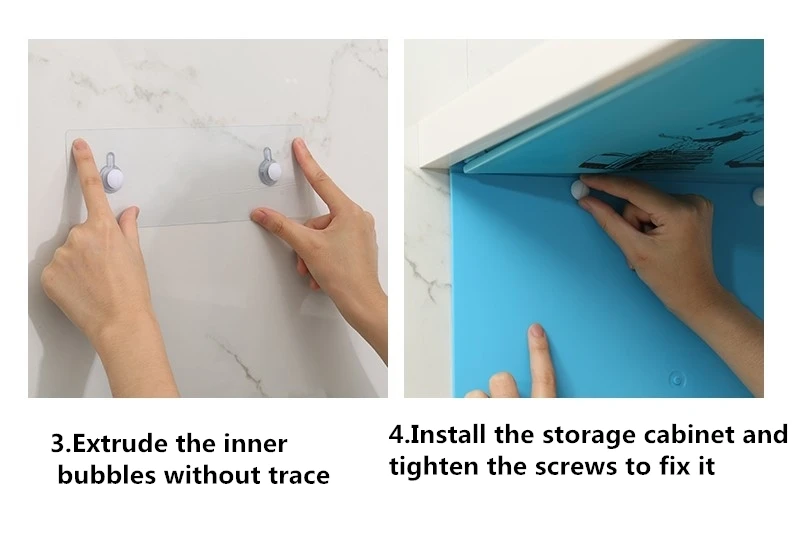 3.Extrude the inner bubbles without trace

4.Install the storage cabinet and tighten the screws to fix it