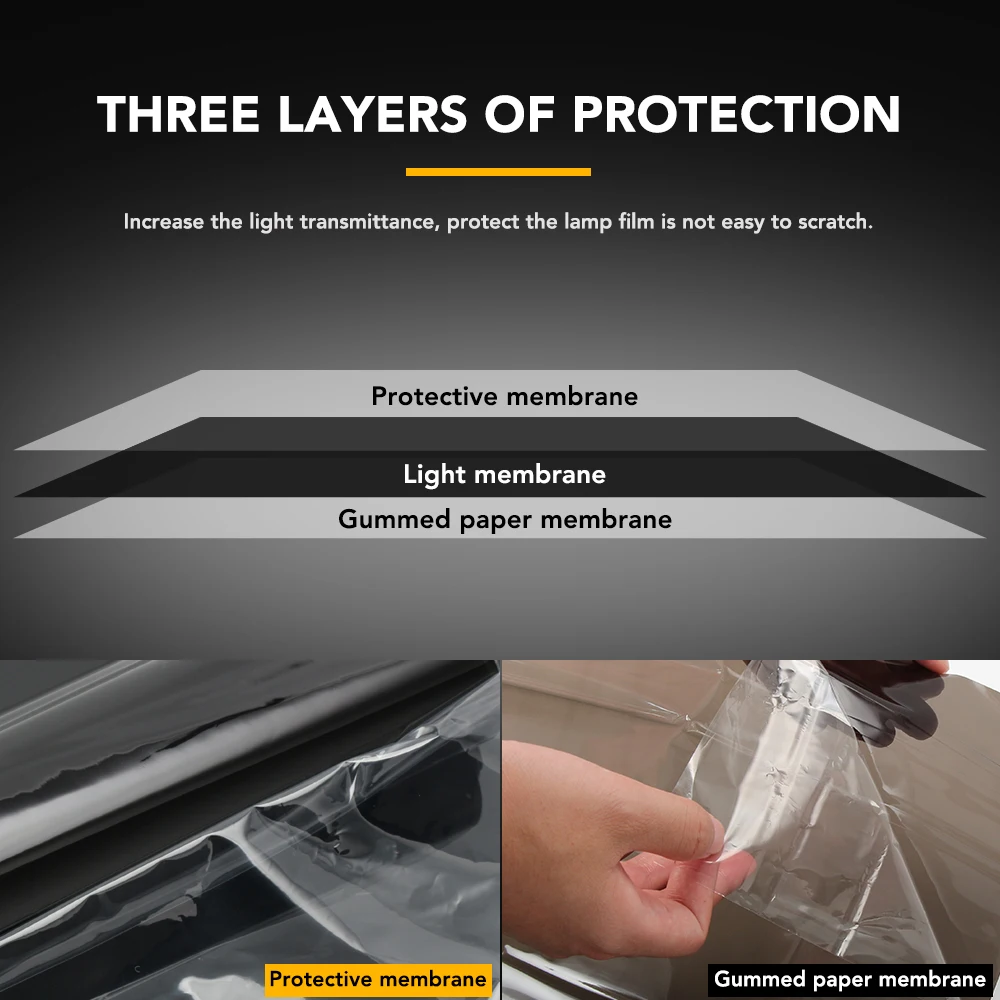 THREE LAYERS OF PROTECTION

Increase the light transmittance, protect the lamp film is not easy to scratch.

Protective membrane

Light membrane

Gummed paper membrane

Protective membrane

Gummed paper membrane